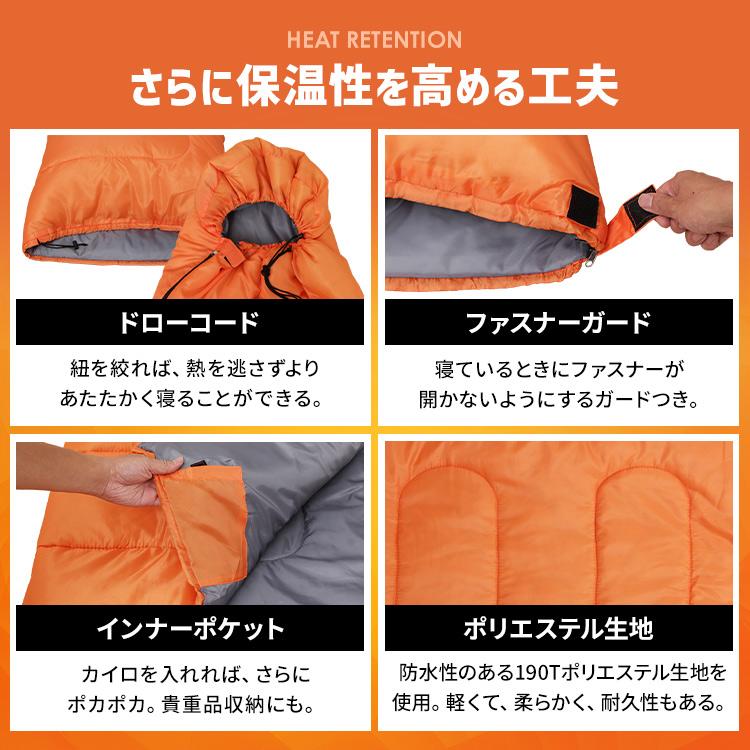 HEAT RETENTION

さらに保温性を高める工夫

ドローコード

紐を絞れば、熱を逃さずよりあたたかく寝ることができる。

ファスナーガード

寝ているときにファスナーが開かないようにするガードつき。

インナーポケット

カイロを入れれば、さらにポカポカ。貴重品収納にも。

ポリエステル生地

防水性のある190Tポリエステル生地を使用。軽くて、柔らかく、耐久性もある。