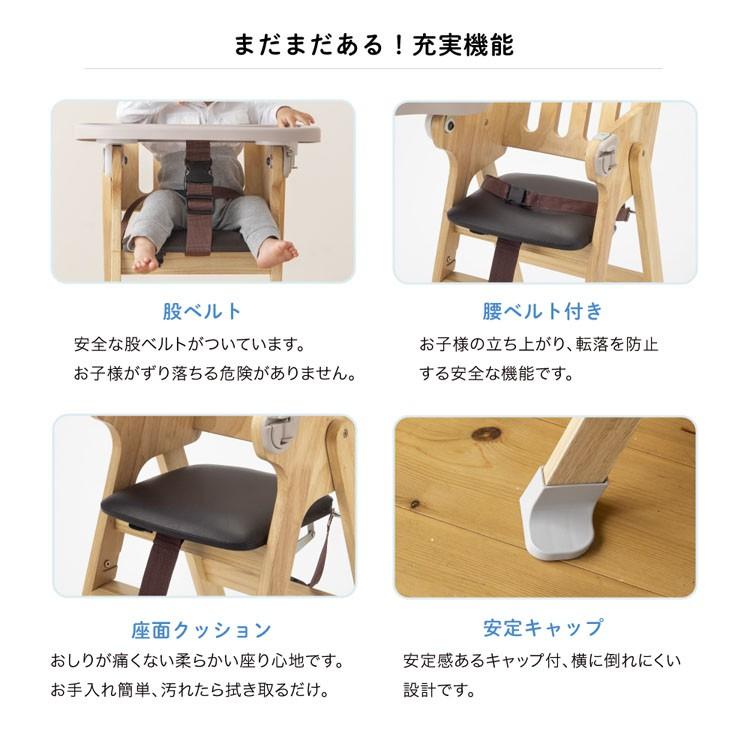 まだまだある！充実機能

股ベルト

安全な股ベルトがついています。
お子様がずり落ちる危険がありません。

腰ベルト付き

お子様の立ち上がり、転落を防止する安全な機能です。

座面クッション

おしりが痛くない柔らかい座り心地です。
お手入れ簡単、汚れたら拭き取るだけ。

安定キャップ

安定感あるキャップ付、横に倒れにくい設計です。