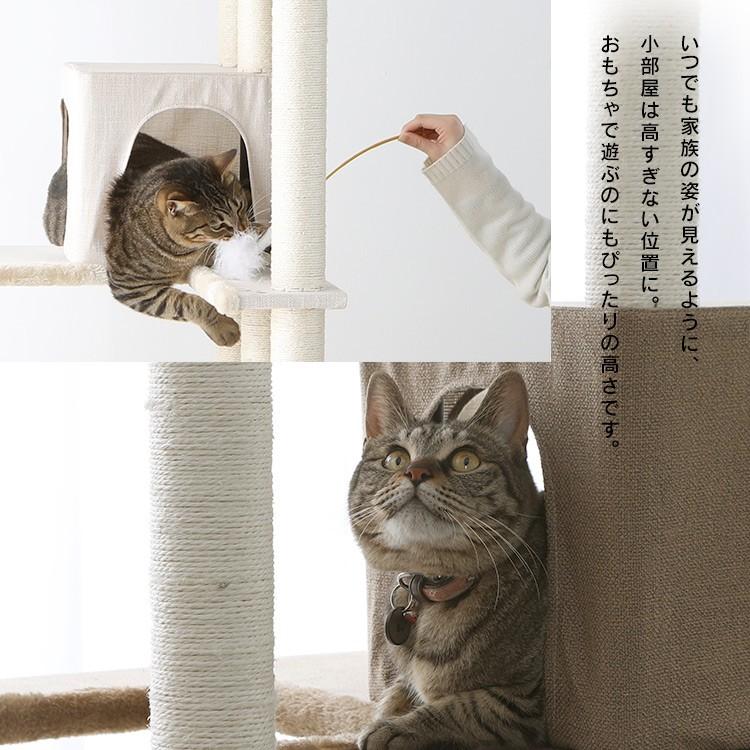 いつでも家族の姿が見えるように、
小部屋は高すぎない位置に。
おもちゃで遊ぶのにもぴったりの高さです。