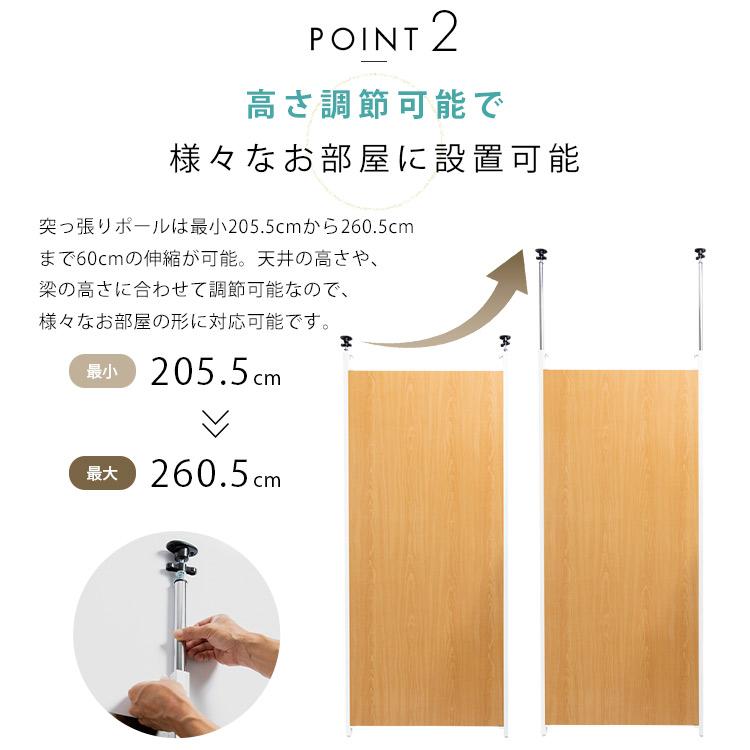 POINT 2

高さ調節可能で
様々なお部屋に設置可能

突っ張りポールは最小205.5cmから260.5cmまで60cmの伸縮が可能。天井の高さや、梁の高さに合わせて調節可能なので、様々なお部屋の形に対応可能です。

最小 205.5cm

最大 260.5cm