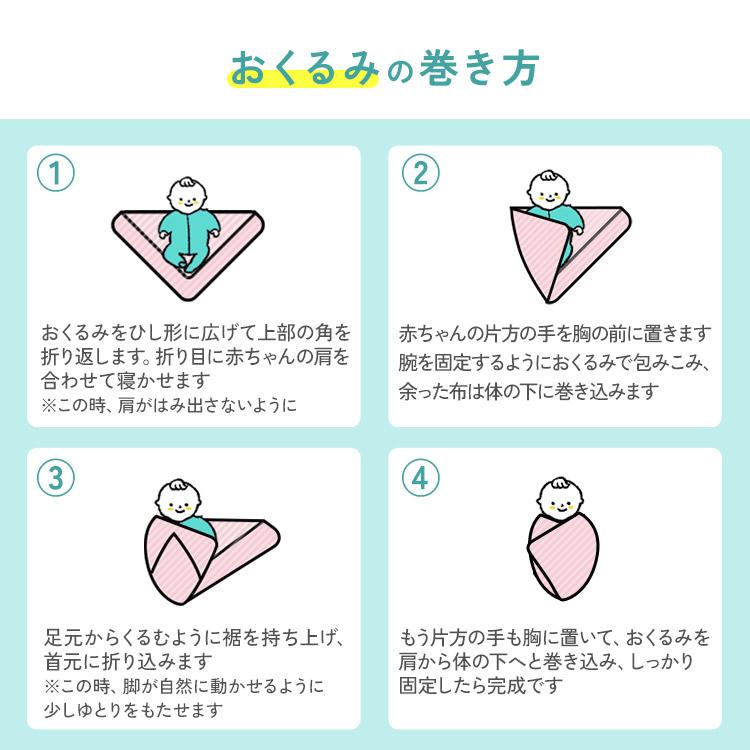 おくるみの巻き方

①

おくるみをひし形に広げて上部の角を折り返します。折り目に赤ちゃんの肩を合わせて寝かせます
※この時、肩がはみ出さないように

②

赤ちゃんの片方の手を胸の前に置きます
腕を固定するようにおくるみで包みこみ、余った布は体の下に巻き込みます

③

足元からくるむように裾を持ち上げ、首元に折り込みます
※この時、脚が自然に動かせるように少しゆとりをもたせます

④

もう片方の手も胸に置いて、おくるみを肩から体の下へと巻き込み、しっかり固定したら完成です