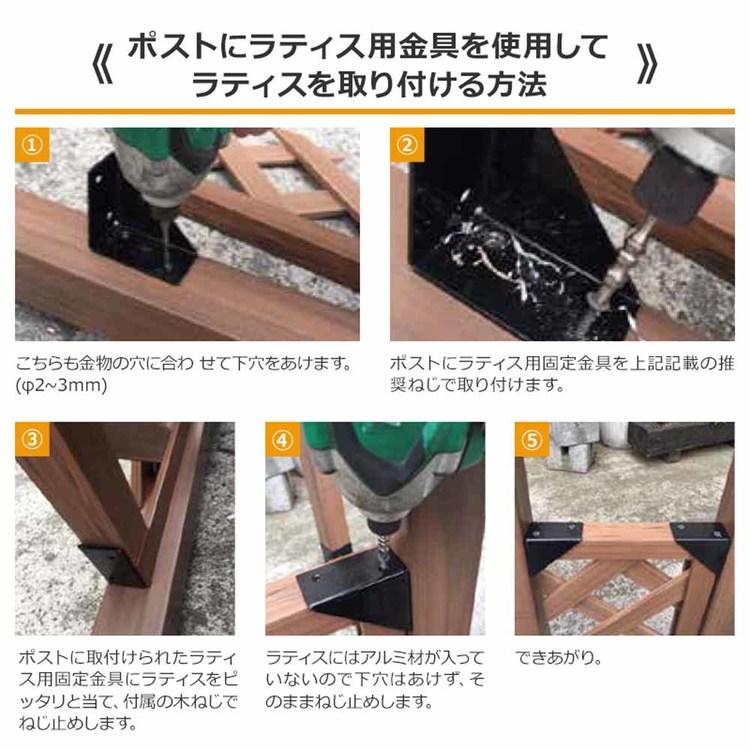 《 ポストにラティス用金具を使用して ラティスを取り付ける方法 》

①

こちらも金物の穴に合わ せて下穴をあけます。(φ2~3mm)

②

ポストにラティス用固定金具を上記記載の推奨ねじで取り付けます。

③

ポストに取付けられたラティス用固定金具にラティスをピッタリと当て、付属の木ねじでねじ止めします。

④

ラティスにはアルミ材が入っていないので下穴はあけず、そのままねじ止めします。

⑤

できあがり。