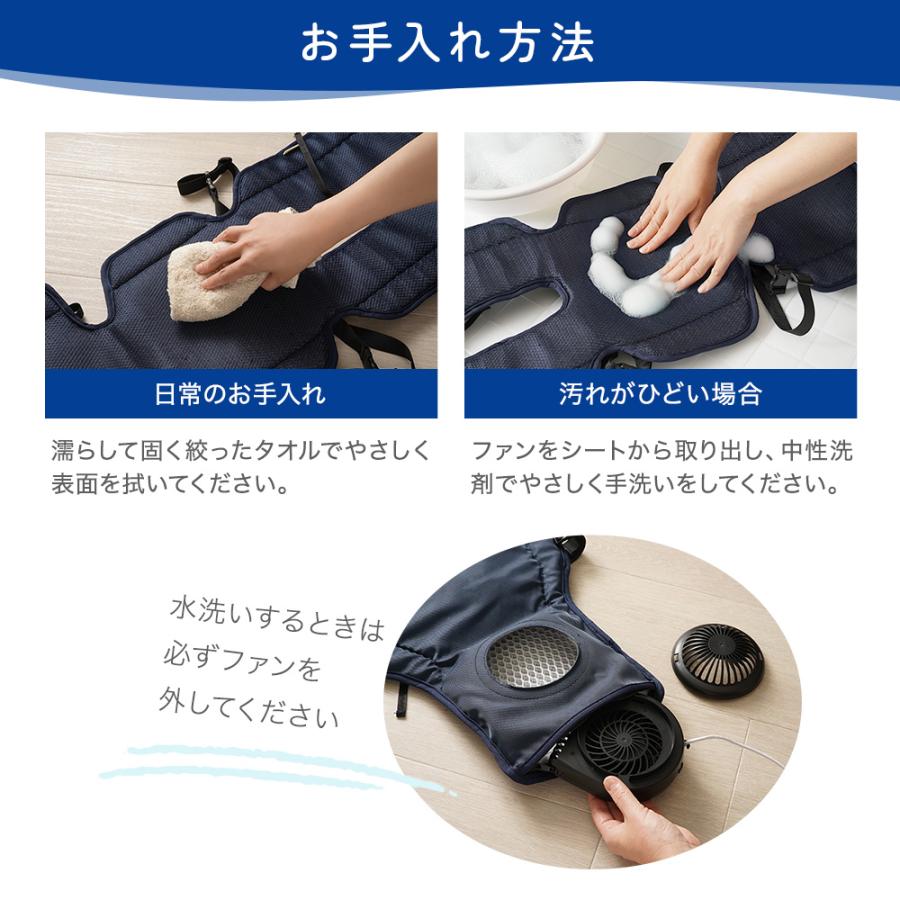 お手入れ方法

日常のお手入れ

濡らして固く絞ったタオルでやさしく表面を拭いてください。

汚れがひどい場合

ファンをシートから取り出し、中性洗剤でやさしく手洗いをしてください。

水洗いするときは
必ずファンを
外してください