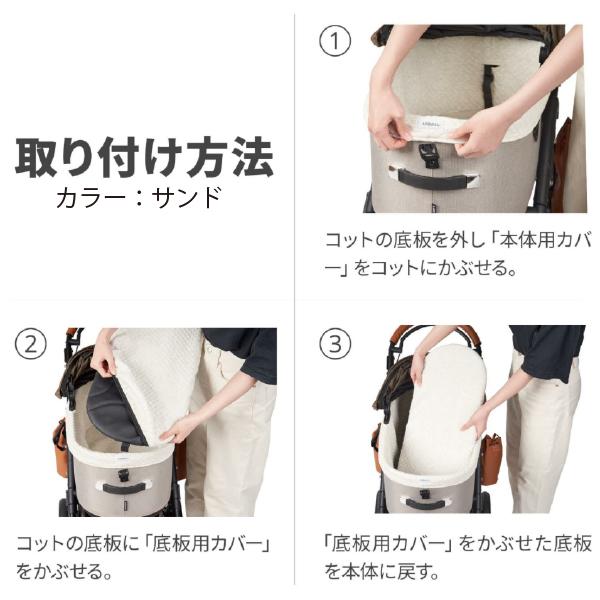 取り付け方法
カラー：サンド

①
コットの底板を外し「本体用カバー」をコットにかぶせる。

②
コットの底板に「底板用カバー」をかぶせる。

③
「底板用カバー」をかぶせた底板を本体に戻す。