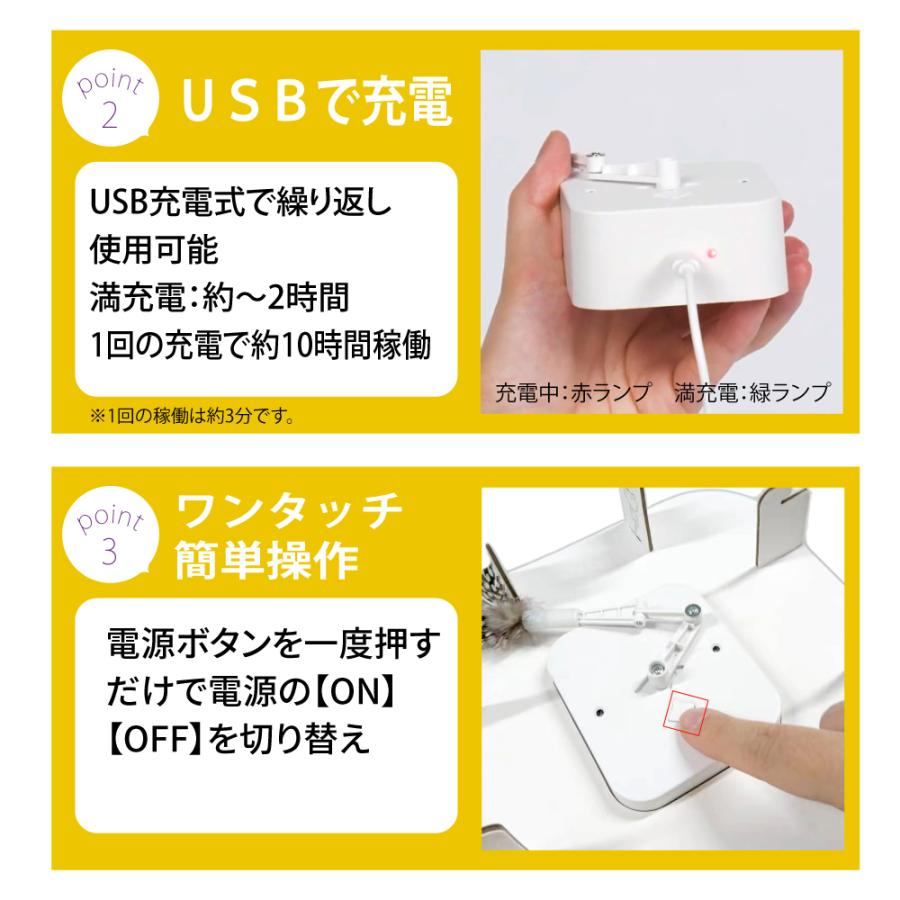 point 2

ＵＳＢで充電

USB充電式で繰り返し使用可能
満充電：約～2時間
1回の充電で約10時間稼働

※1回の稼働は約3分です。

充電中：赤ランプ　満充電：緑ランプ

point 3

ワンタッチ簡単操作

電源ボタンを一度押すだけで電源の【ON】【OFF】を切り替え