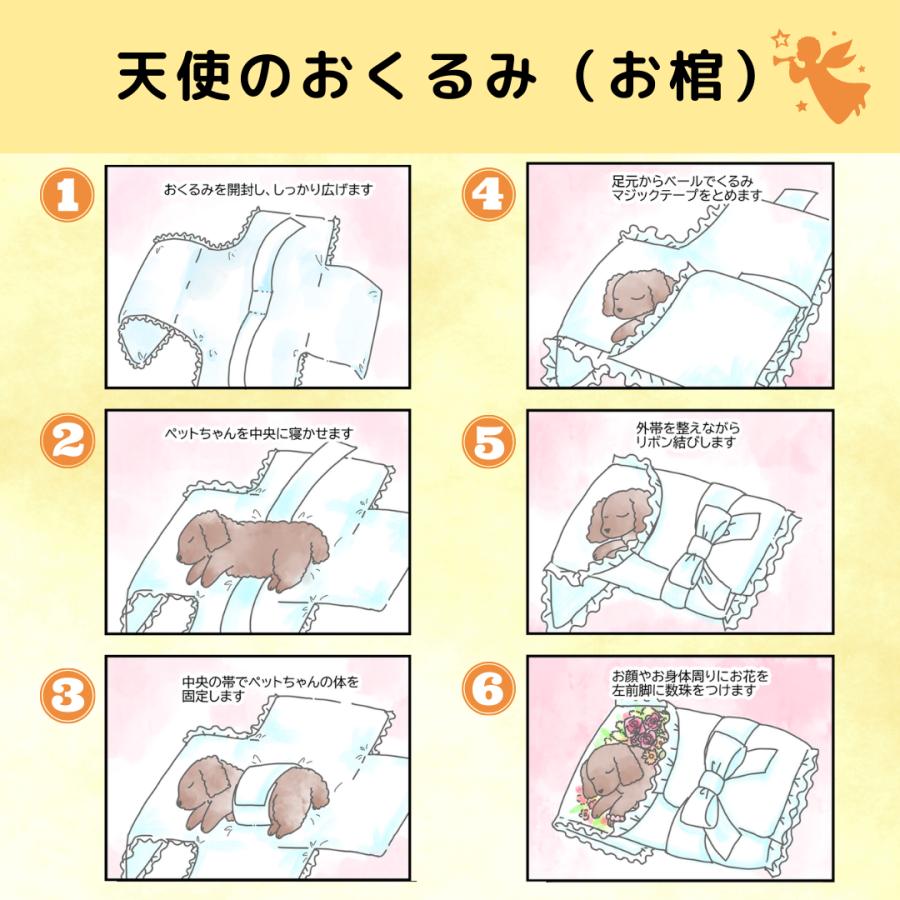 天使のおくるみ（お棺）

1
おくるみを開封し、しっかり広げます

2
ペットちゃんを中央に寝かせます

3
中央の帯でペットちゃんの体を固定します

4
足元からベールでくるみマジックテープをとめます

5
外帯を整えながらリボン結びします

6
お顔やお身体周りにお花を左前脚に数珠をつけます