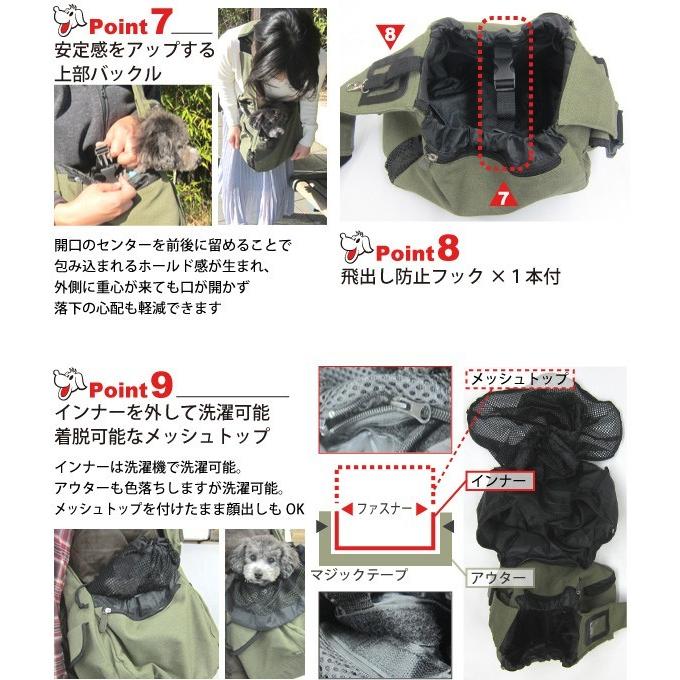 Point 7
安定感をアップする
上部バックル

8

7

開口のセンターを前後に留めることで
包み込まれるホールド感が生まれ、
外側に重心が来ても口が開かず
落下の心配も軽減できます

Point 8
飛出し防止フック ×１本付

Point 9
インナーを外して洗濯可能
着脱可能なメッシュトップ

インナーは洗濯機で洗濯可能。
アウターも色落ちしますが洗濯可能。
メッシュトップを付けたまま顔出しも OK

メッシュトップ
インナー
ファスナー
マジックテープ
アウター