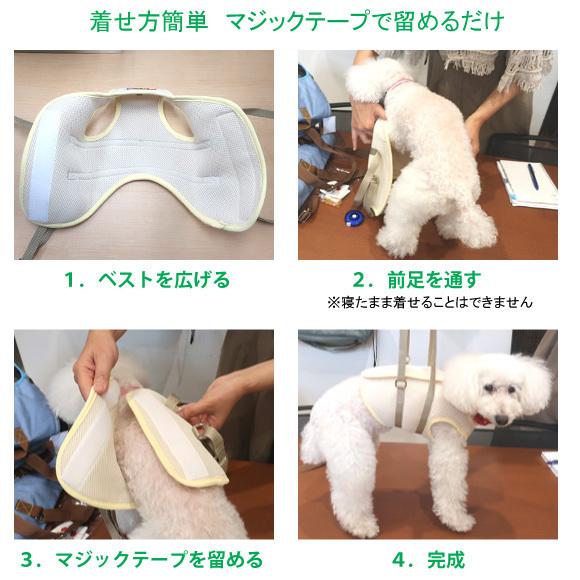 着せ方簡単　マジックテープで留めるだけ

1．ベストを広げる

2．前足を通す
※寝たまま着せることはできません

3．マジックテープを留める

4．完成