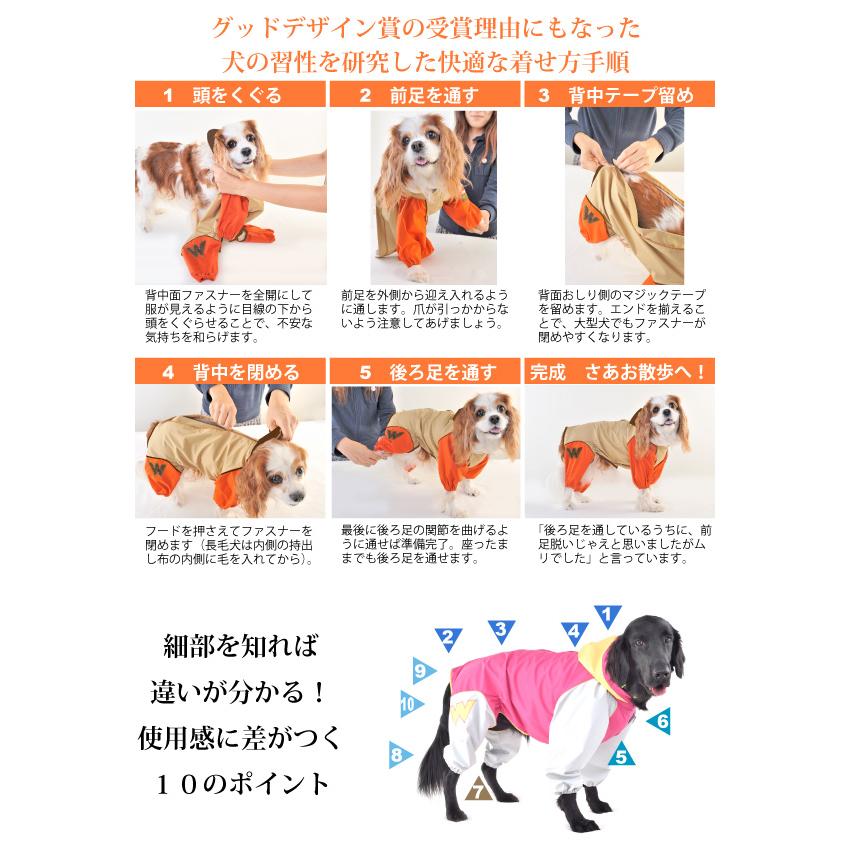 グッドデザイン賞の受賞理由にもなった
犬の習性を研究した快適な着せ方手順

1　頭をくぐる

背中面ファスナーを全開にして服が見えるように目線の下から頭をくぐらせることで、不安な気持ちを和らげます。

2　前足を通す

前足を外側から迎え入れるように通します。爪が引っかからないよう注意してあげましょう。

3　背中テープ留め

背面おしり側のマジックテープを留めます。エンドを揃えることで、大型犬でもファスナーが閉めやすくなります。

4　背中を閉める

フードを押さえてファスナーを閉めます（長毛犬は内側の持出し布の内側に毛を入れてから）。

5　後ろ足を通す

最後に後ろ足の関節を曲げるように通せば準備完了。座ったままでも後ろ足を通せます。

完成　さあお散歩へ！

「後ろ足を通しているうちに、前足脱いじゃえと思いましたがムリでした」と言っています。

細部を知れば
違いが分かる！
使用感に差がつく
１０のポイント

1
2
3
4
5
6
7
8
9
10