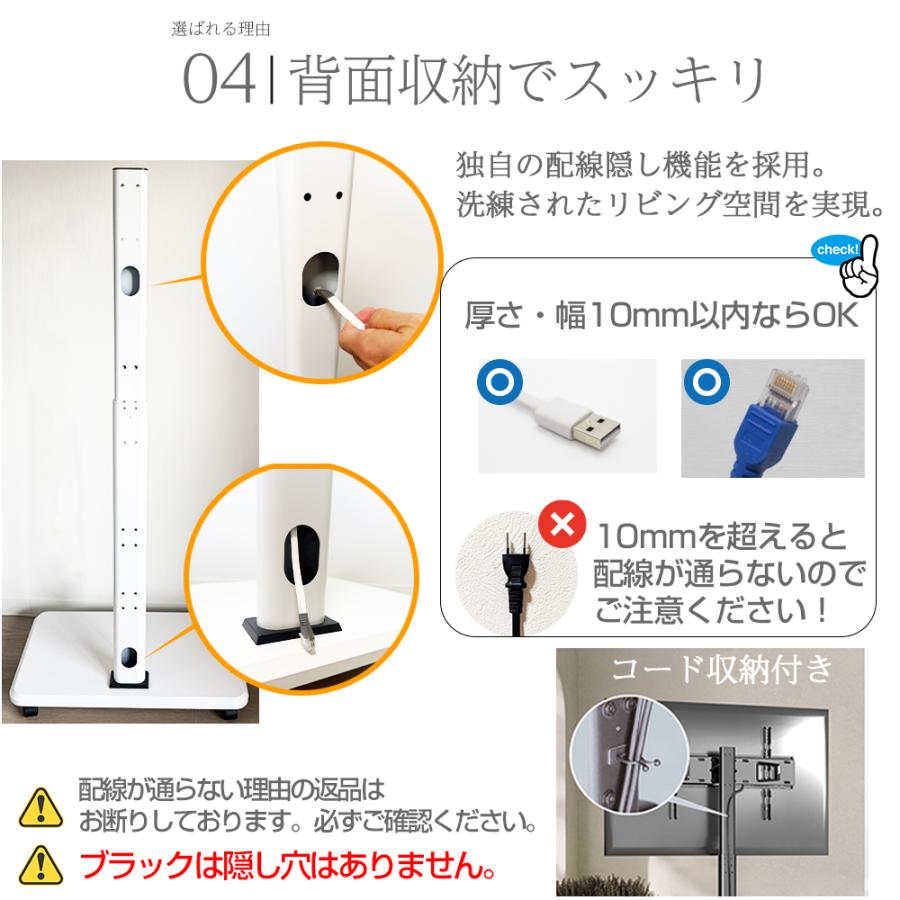 選ばれる理由

04 | 背面収納でスッキリ

独自の配線隠し機能を採用。
洗練されたリビング空間を実現。

check!

厚さ・幅10mm以内ならOK

10mmを超えると配線が通らないのでご注意ください！

コード収納付き

配線が通らない理由の返品はお断りしております。必ずご確認ください。

ブラックは隠し穴はありません。