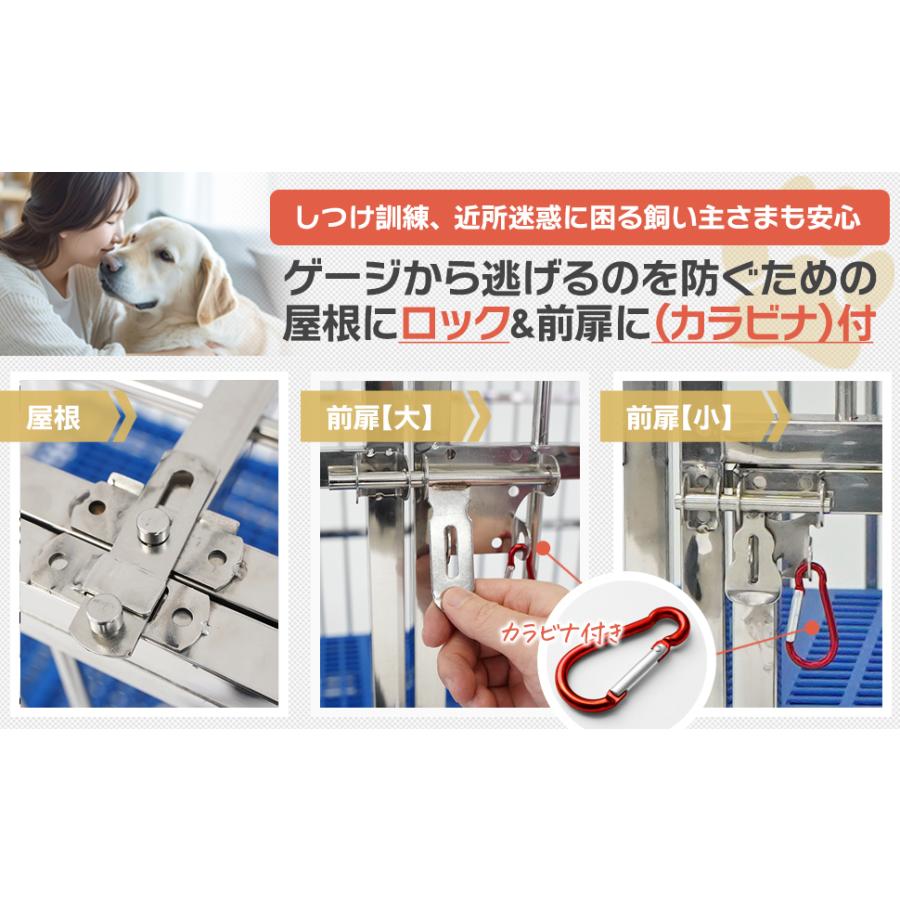 しつけ訓練、近所迷惑に困る飼い主さまも安心

ゲージから逃げるのを防ぐための屋根にロック&前扉に(カラビナ)付

屋根

前扉【大】

前扉【小】

カラビナ付き