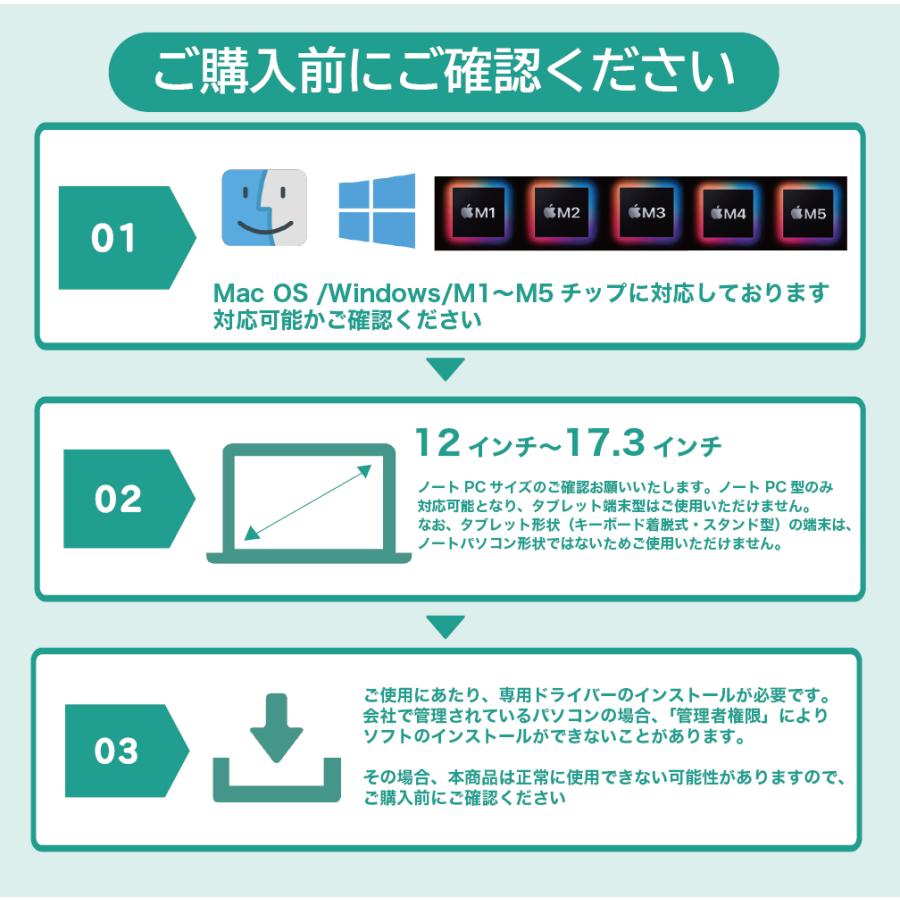 ご購入前にご確認ください

01

M1 M2 M3 M4 M5

Mac OS /Windows/M1～M5 チップに対応しております
対応可能かご確認ください

02

12 インチ～17.3 インチ

ノート PC サイズのご確認お願いいたします。ノート PC 型のみ対応可能となり、タブレット端末型はご使用いただけません。
なお、タブレット形状（キーボード着脱式・スタンド型）の端末は、ノートパソコン形状ではないためご使用いただけません。

03

ご使用にあたり、専用ドライバーのインストールが必要です。
会社で管理されているパソコンの場合、「管理者権限」によりソフトのインストールができないことがあります。

その場合、本商品は正常に使用できない可能性がありますので、ご購入前にご確認ください