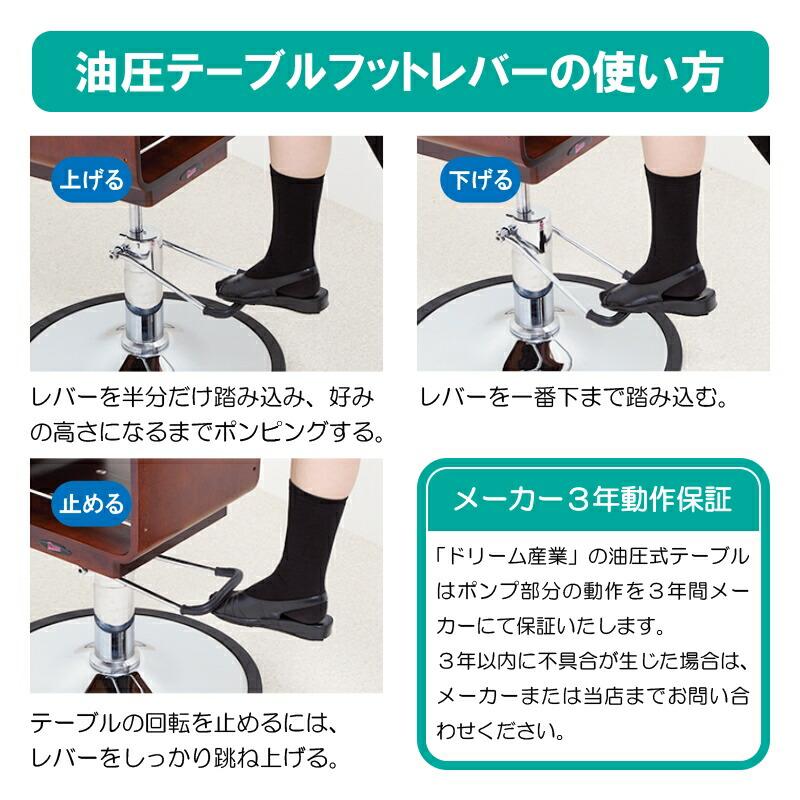 油圧テーブルフットレバーの使い方

上げる

レバーを半分だけ踏み込み、好みの高さになるまでポンピングする。

下げる

レバーを一番下まで踏み込む。

止める

テーブルの回転を止めるには、レバーをしっかり跳ね上げる。

メーカー３年動作保証

「ドリーム産業」の油圧式テーブルはポンプ部分の動作を３年間メーカーにて保証いたします。
３年以内に不具合が生じた場合は、メーカーまたは当店までお問い合わせください。