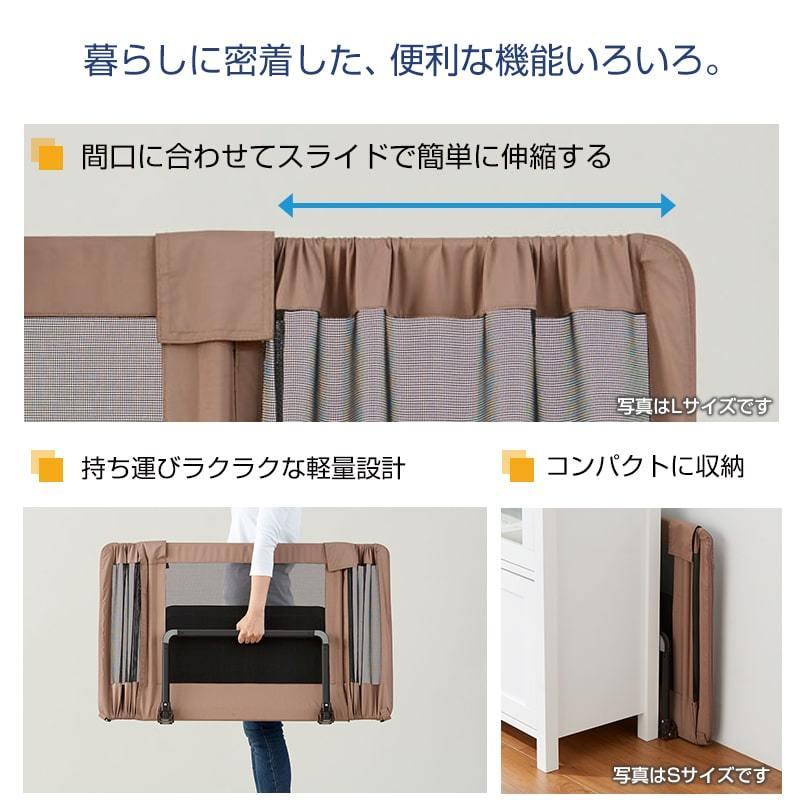 暮らしに密着した、便利な機能いろいろ。

間口に合わせてスライドで簡単に伸縮する

写真はLサイズです

持ち運びラクラクな軽量設計

コンパクトに収納

写真はSサイズです