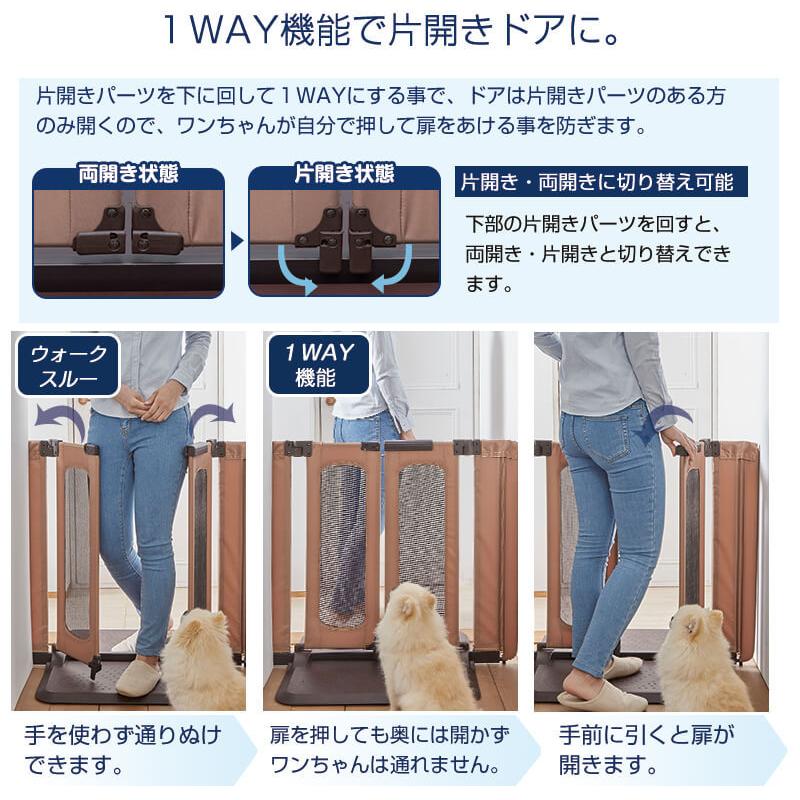 1WAY機能で片開きドアに。

片開きパーツを下に回して1WAYにする事で、ドアは片開きパーツのある方のみ開くので、ワンちゃんが自分で押して扉をあける事を防ぎます。

両開き状態

片開き状態

片開き・両開きに切り替え可能

下部の片開きパーツを回すと、両開き・片開きと切り替えできます。

ウォークスルー

1WAY機能

手を使わず通りぬけできます。

扉を押しても奥には開かずワンちゃんは通れません。

手前に引くと扉が開きます。