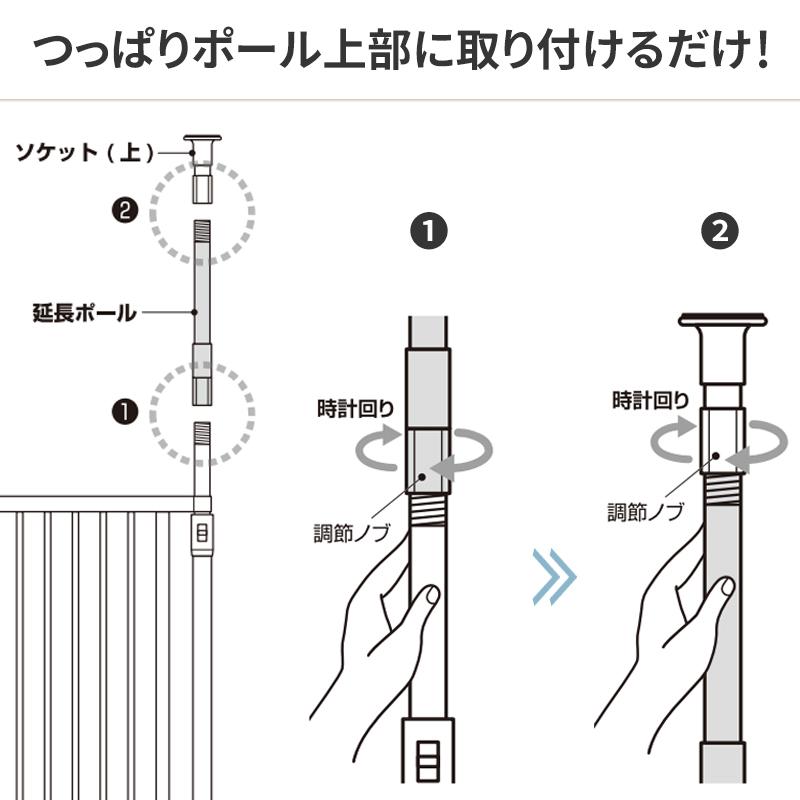 つっぱりポール上部に取り付けるだけ!

ソケット(上)

❷

延長ポール

❶

❶

時計回り

調節ノブ

❷

時計回り

調節ノブ