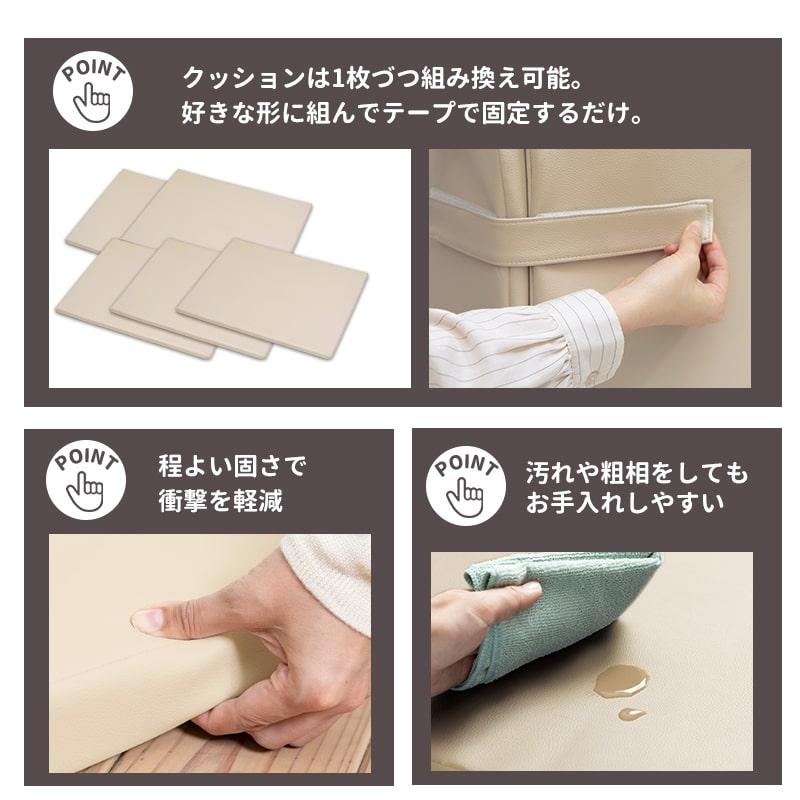 POINT

クッションは1枚づつ組み換え可能。
好きな形に組んでテープで固定するだけ。

POINT

程よい固さで
衝撃を軽減

POINT

汚れや粗相をしても
お手入れしやすい