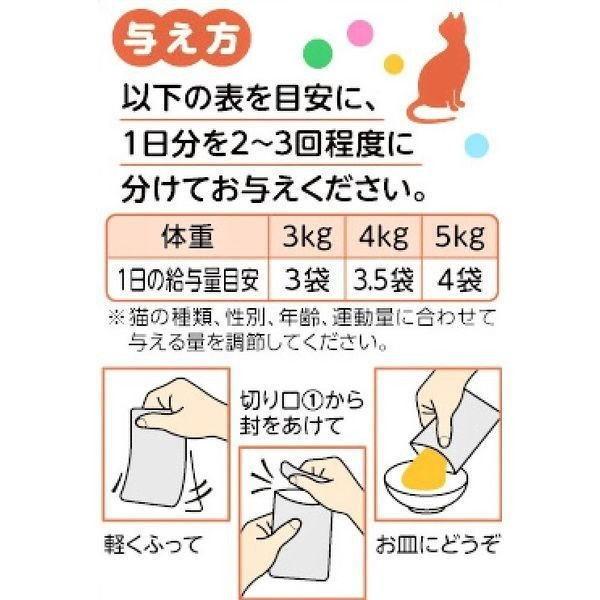 与え方

以下の表を目安に、1日分を2~3回程度に分けてお与えください。

| 体重 | 3kg | 4kg | 5kg |
|---|---|---|---|
| 1日の給与量目安 | 3袋 | 3.5袋 | 4袋 |

※猫の種類、性別、年齢、運動量に合わせて与える量を調節してください。

軽くふって

切り口①から封をあけて

お皿にどうぞ