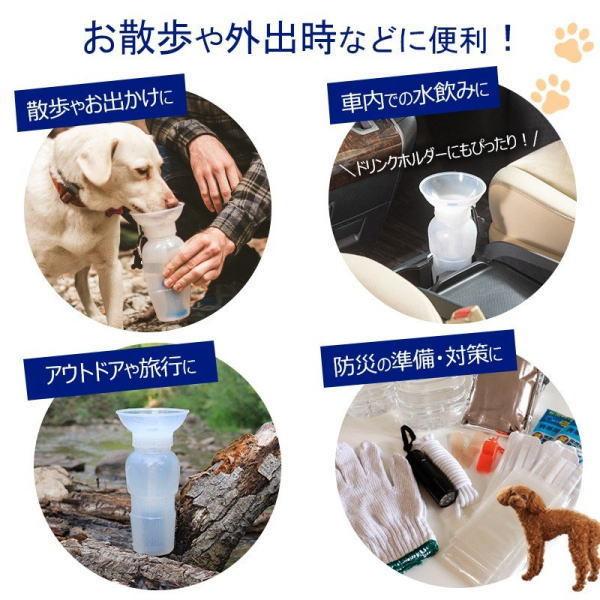 お散歩や外出時などに便利！

散歩やお出かけに

車内での水飲みに

＼ドリンクホルダーにもぴったり！／

アウトドアや旅行に

防災の準備・対策に