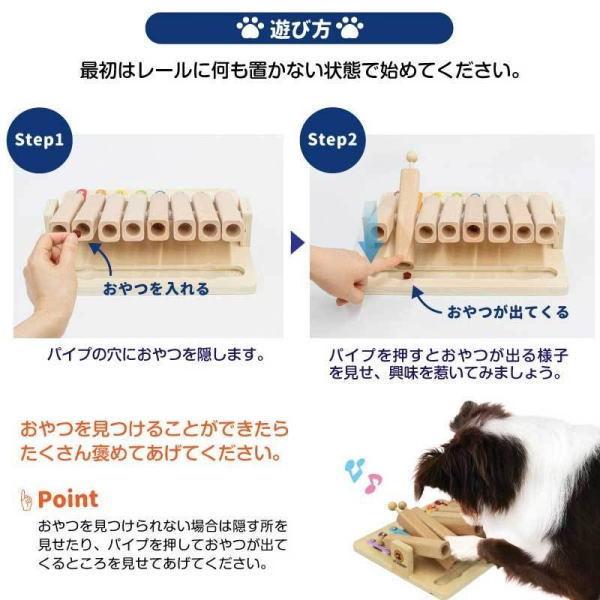 遊び方

最初はレールに何も置かない状態で始めてください。

Step1

おやつを入れる

パイプの穴におやつを隠します。

Step2

おやつが出てくる

パイプを押すとおやつが出る様子を見せ、興味を惹いてみましょう。

おやつを見つけることができたらたくさん褒めてあげてください。

Point

おやつを見つけられない場合は隠す所を見せたり、パイプを押しておやつが出てくるところを見せてあげてください。