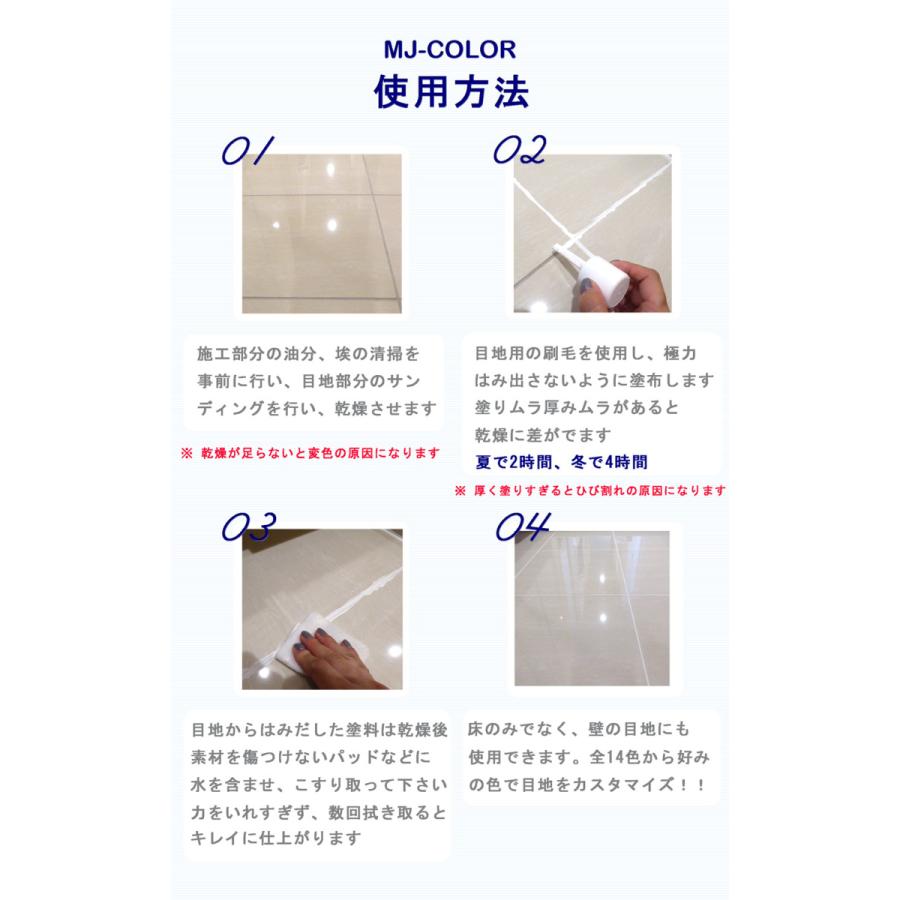 MJ-COLOR
使用方法

01

施工部分の油分、埃の清掃を事前に行い、目地部分のサンディングを行い、乾燥させます

※ 乾燥が足らないと変色の原因になります

02

目地用の刷毛を使用し、極力はみ出さないように塗布します
塗りムラ厚みムラがあると乾燥に差がでます
夏で2時間、冬で4時間

※ 厚く塗りすぎるとひび割れの原因になります

03

目地からはみだした塗料は乾燥後素材を傷つけないパッドなどに水を含ませ、こすり取って下さい
力をいれすぎず、数回拭き取るとキレイに仕上がります

04

床のみでなく、壁の目地にも使用できます。全14色から好みの色で目地をカスタマイズ！！