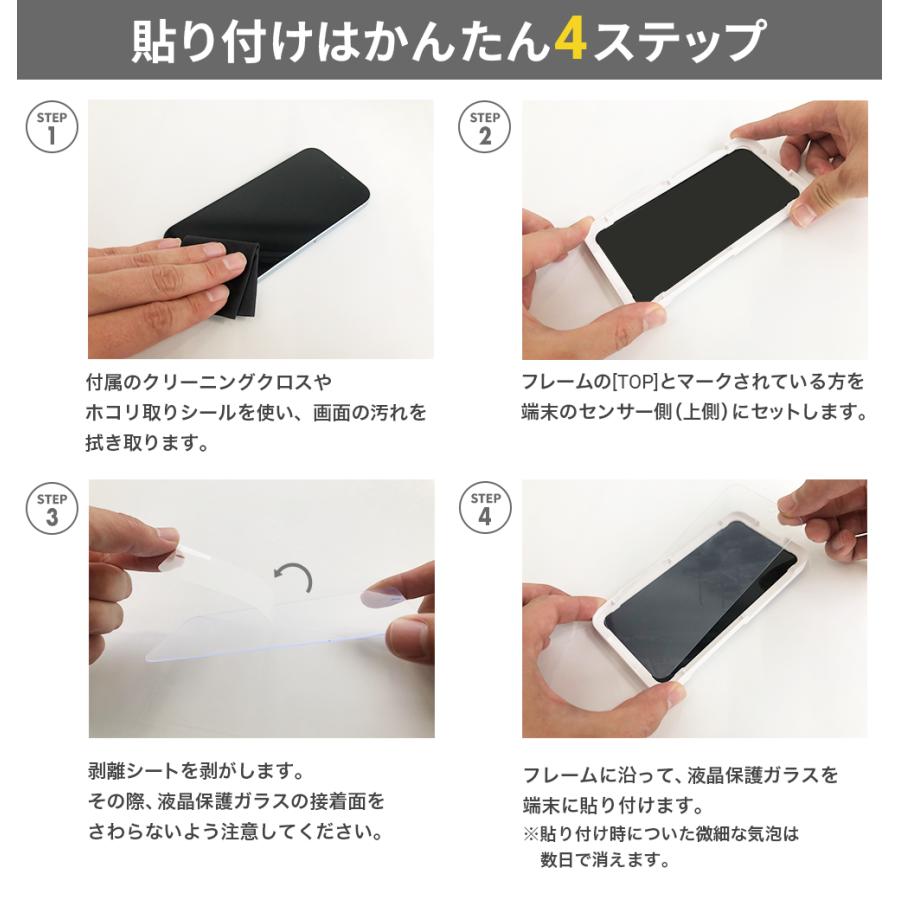 貼り付けはかんたん4ステップ

STEP 1

付属のクリーニングクロスや
ホコリ取りシールを使い、画面の汚れを
拭き取ります。

STEP 2

フレームの[TOP]とマークされている方を
端末のセンサー側（上側）にセットします。

STEP 3

剥離シートを剥がします。
その際、液晶保護ガラスの接着面を
さわらないよう注意してください。

STEP 4

フレームに沿って、液晶保護ガラスを
端末に貼り付けます。
※貼り付け時についた微細な気泡は
数日で消えます。