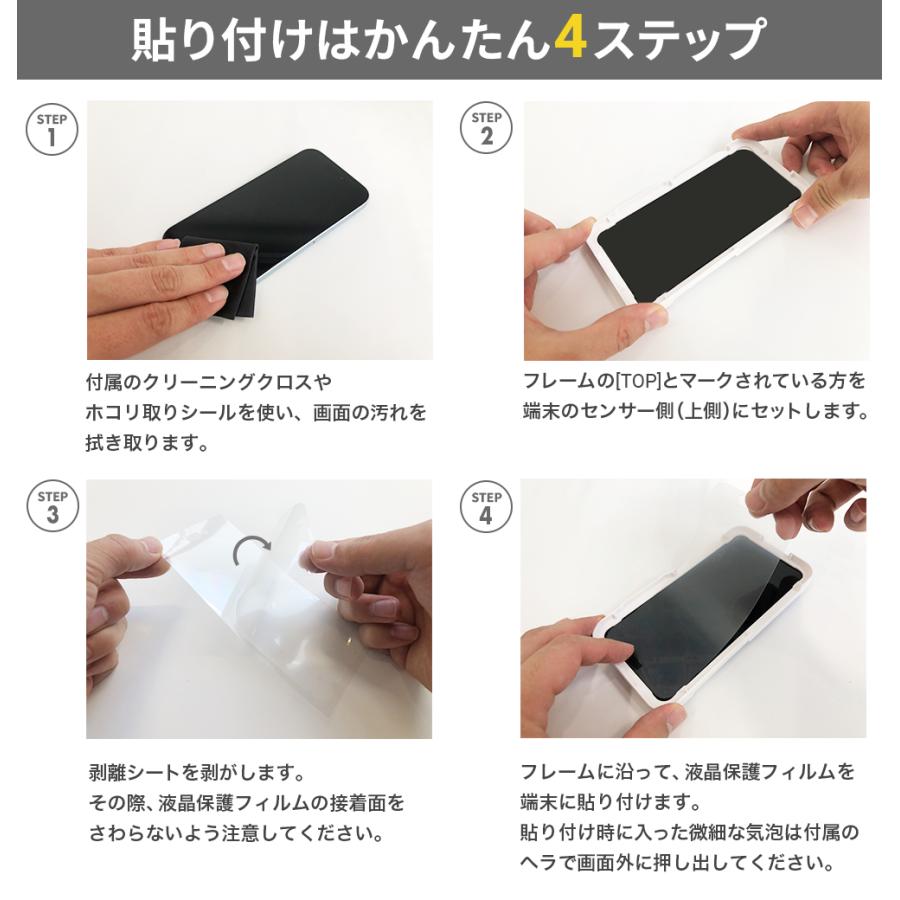 貼り付けはかんたん4ステップ

STEP 1

付属のクリーニングクロスやホコリ取りシールを使い、画面の汚れを拭き取ります。

STEP 2

フレームの[TOP]とマークされている方を端末のセンサー側(上側)にセットします。

STEP 3

剥離シートを剥がします。
その際、液晶保護フィルムの接着面をさわらないよう注意してください。

STEP 4

フレームに沿って、液晶保護フィルムを端末に貼り付けます。
貼り付け時に入った微細な気泡は付属のヘラで画面外に押し出してください。