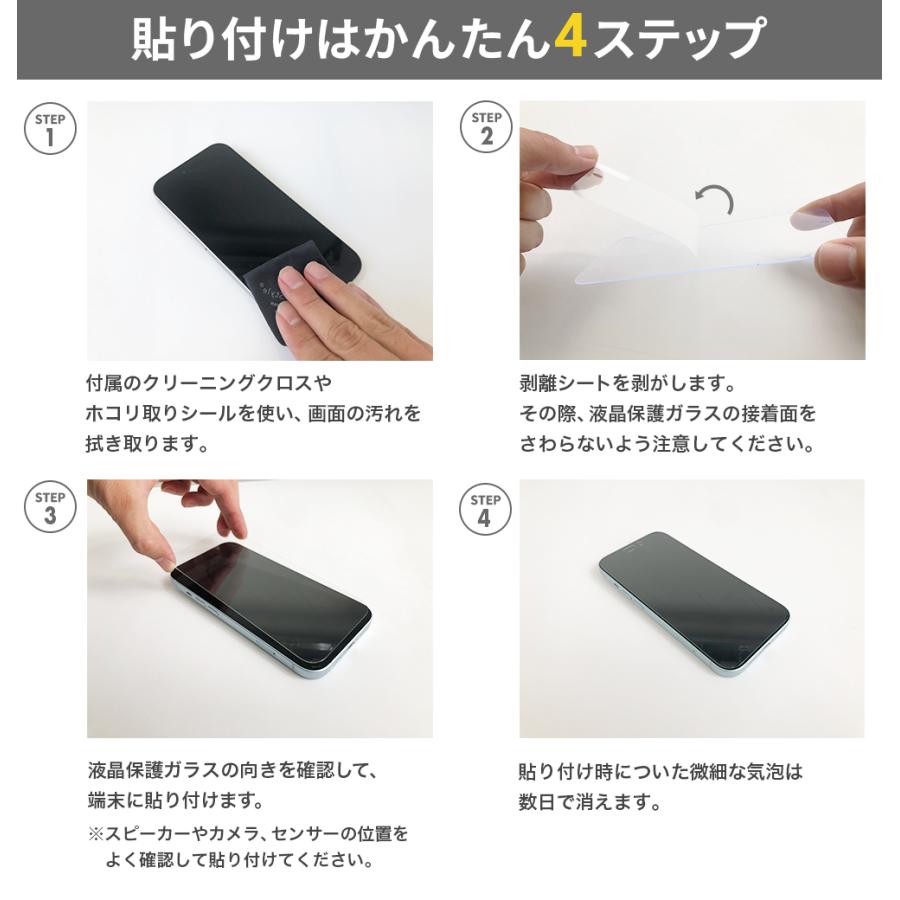 貼り付けはかんたん4ステップ

STEP 1

付属のクリーニングクロスや
ホコリ取りシールを使い、画面の汚れを
拭き取ります。

STEP 2

剥離シートを剥がします。
その際、液晶保護ガラスの接着面を
さわらないよう注意してください。

STEP 3

液晶保護ガラスの向きを確認して、
端末に貼り付けます。
※スピーカーやカメラ、センサーの位置を
よく確認して貼り付けてください。

STEP 4

貼り付け時についた微細な気泡は
数日で消えます。