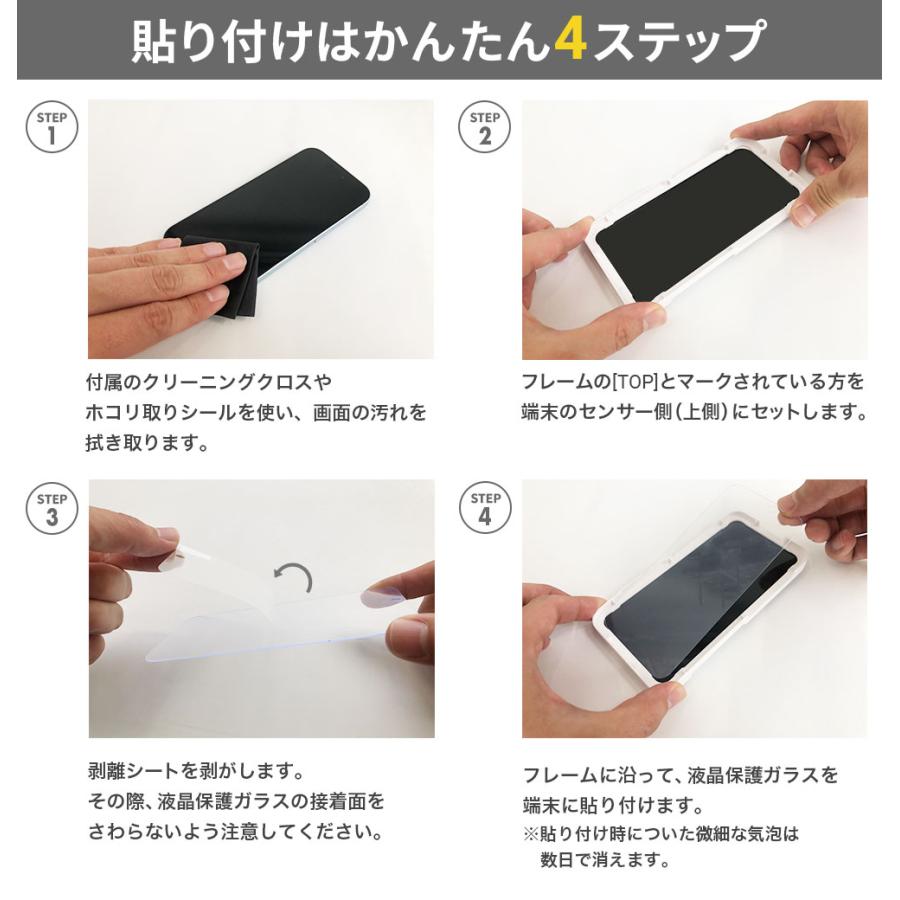 貼り付けはかんたん4ステップ

STEP 1

付属のクリーニングクロスやホコリ取りシールを使い、画面の汚れを拭き取ります。

STEP 2

フレームの[TOP]とマークされている方を端末のセンサー側（上側）にセットします。

STEP 3

剥離シートを剥がします。
その際、液晶保護ガラスの接着面をさわらないよう注意してください。

STEP 4

フレームに沿って、液晶保護ガラスを端末に貼り付けます。
※貼り付け時についた微細な気泡は数日で消えます。