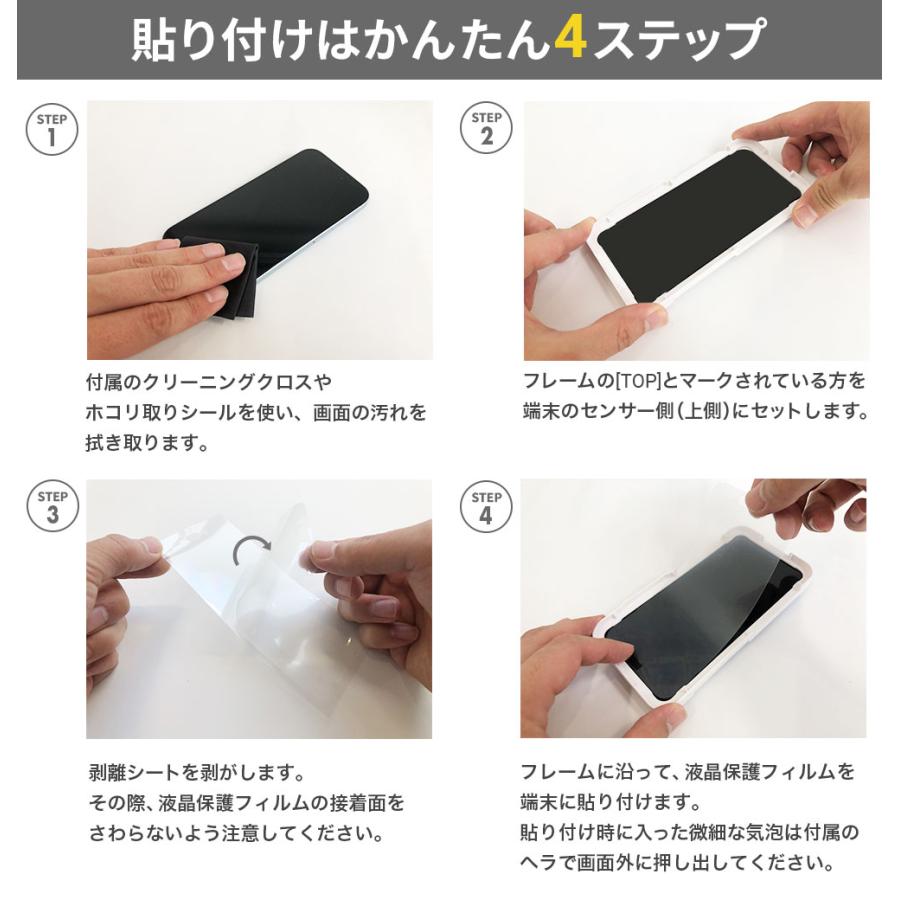 貼り付けはかんたん4ステップ

STEP 1

付属のクリーニングクロスやホコリ取りシールを使い、画面の汚れを拭き取ります。

STEP 2

フレームの[TOP]とマークされている方を端末のセンサー側(上側)にセットします。

STEP 3

剥離シートを剥がします。
その際、液晶保護フィルムの接着面をさわらないよう注意してください。

STEP 4

フレームに沿って、液晶保護フィルムを端末に貼り付けます。
貼り付け時に入った微細な気泡は付属のヘラで画面外に押し出してください。