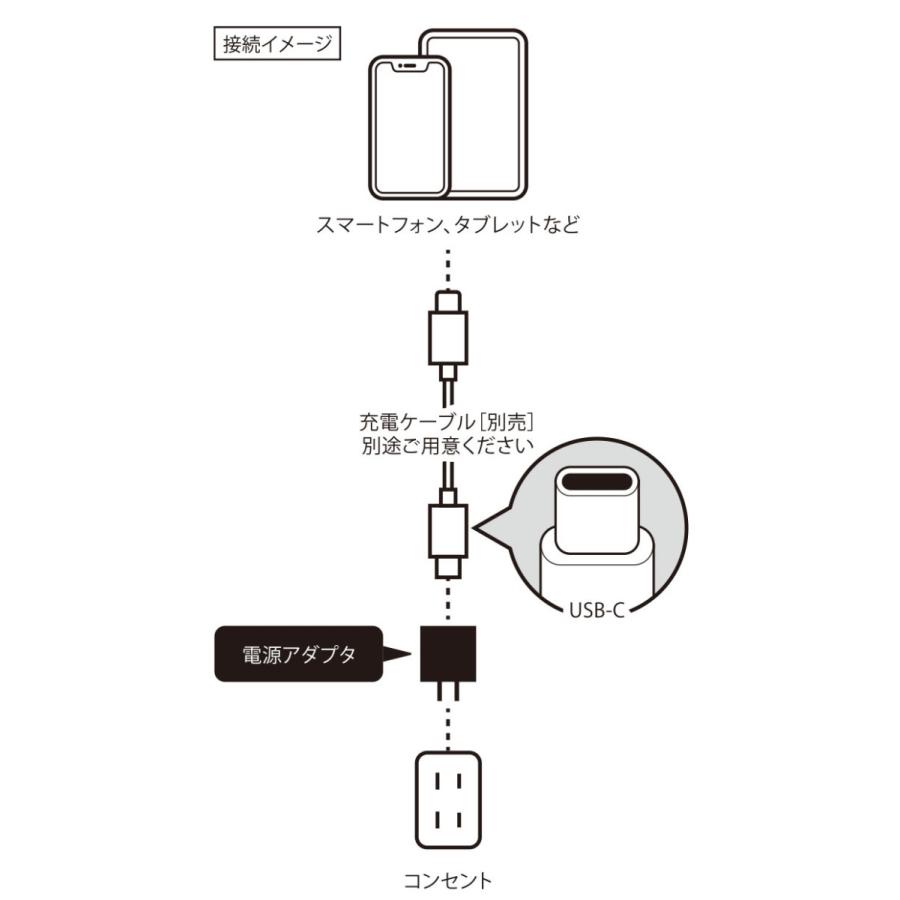 接続イメージ

スマートフォン、タブレットなど

充電ケーブル［別売］
別途ご用意ください

USB-C

電源アダプタ

コンセント