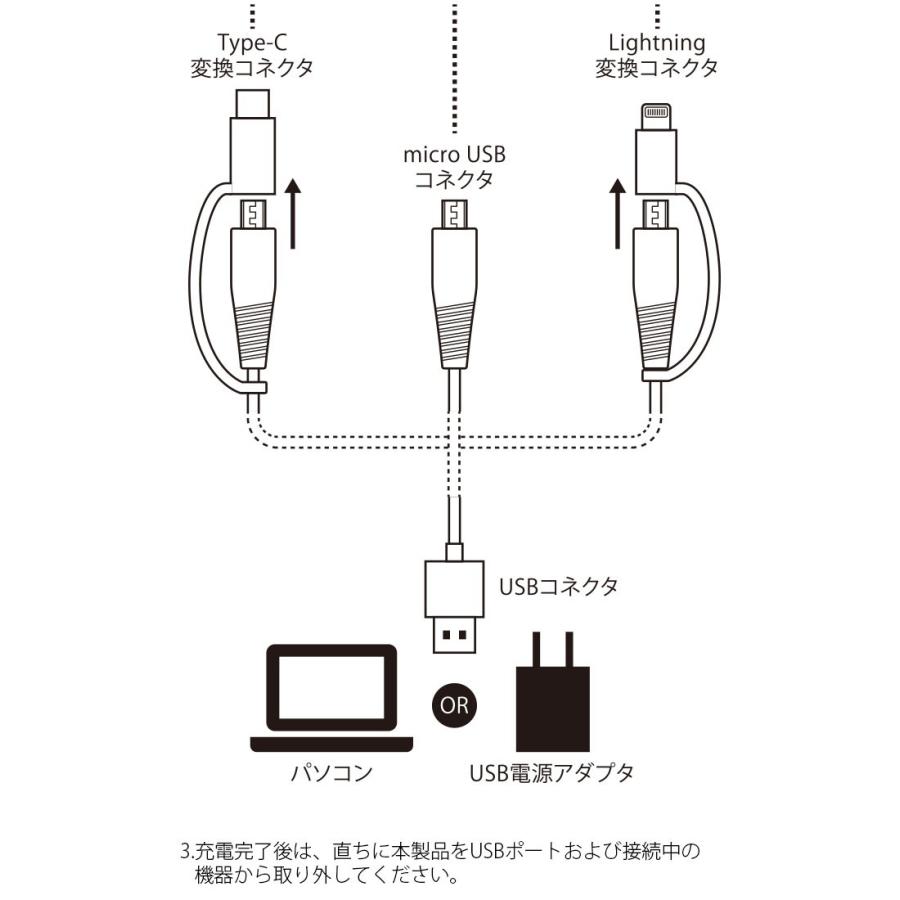 Type-C
変換コネクタ

micro USB
コネクタ

Lightning
変換コネクタ

USBコネクタ

OR

パソコン

USB電源アダプタ

3.充電完了後は、直ちに本製品をUSBポートおよび接続中の機器から取り外してください。