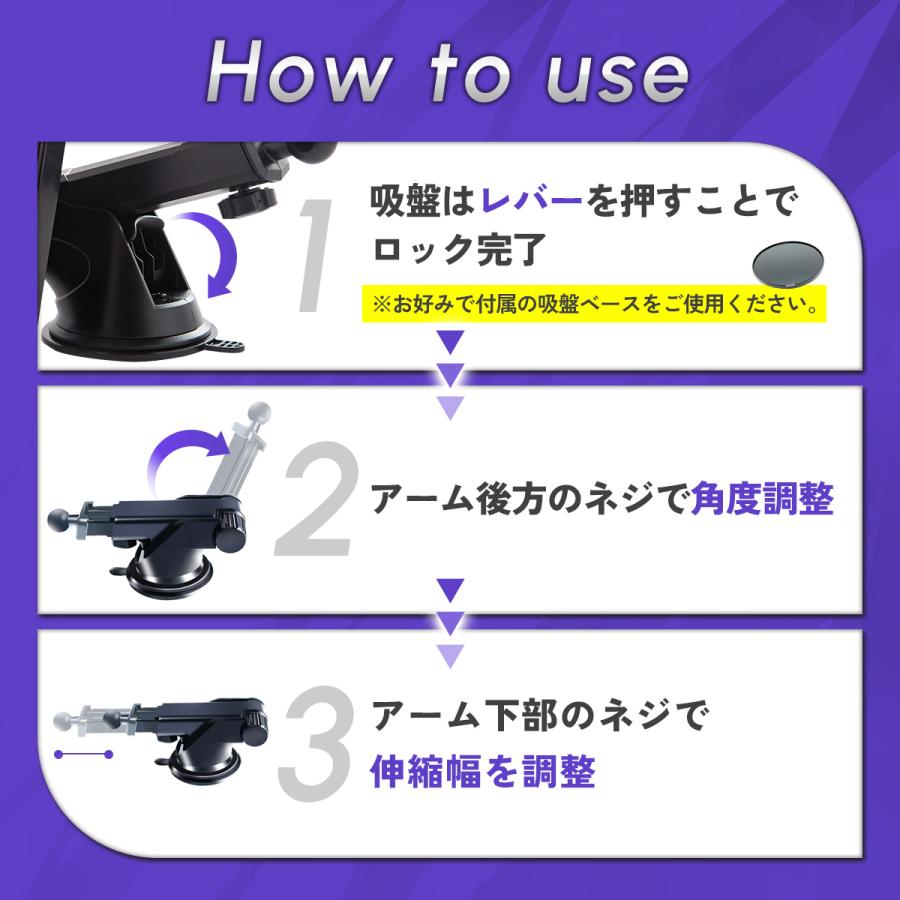 How to use

1

吸盤はレバーを押すことでロック完了

※お好みで付属の吸盤ベースをご使用ください。

2

アーム後方のネジで角度調整

3

アーム下部のネジで伸縮幅を調整