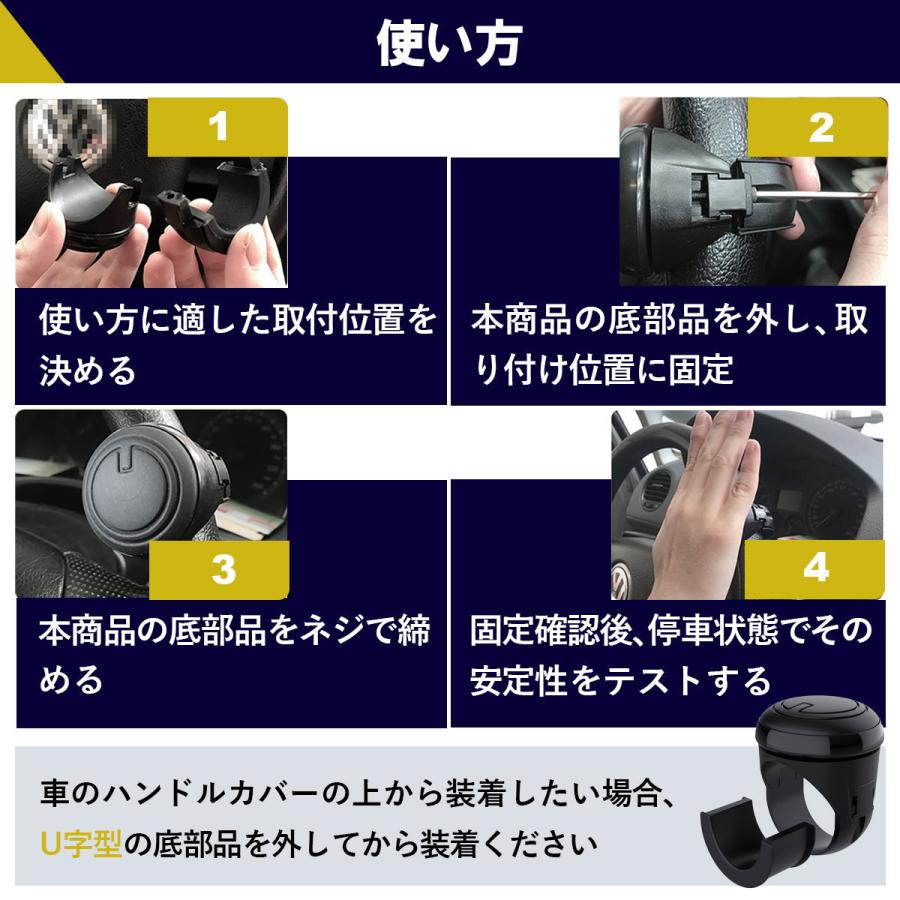 使い方

1

使い方に適した取付位置を決める

2

本商品の底部品を外し、取り付け位置に固定

3

本商品の底部品をネジで締める

4

固定確認後、停車状態でその安定性をテストする

車のハンドルカバーの上から装着したい場合、U字型の底部品を外してから装着ください