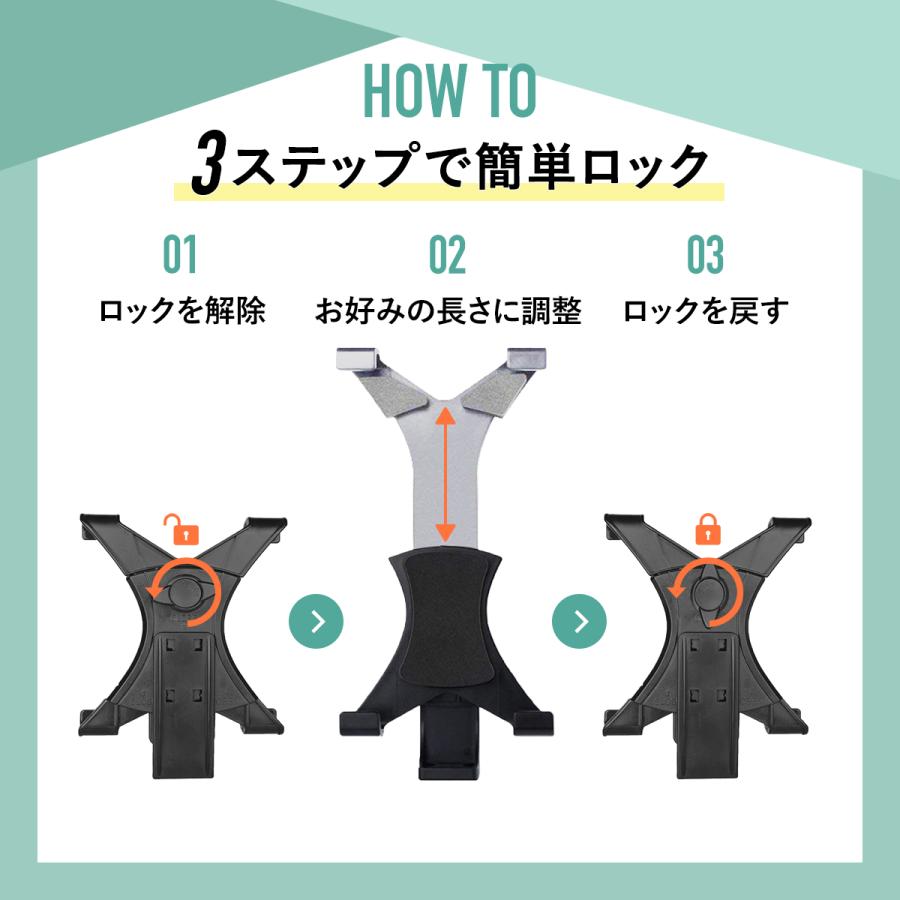 HOW TO

3ステップで簡単ロック

01
ロックを解除

02
お好みの長さに調整

03
ロックを戻す