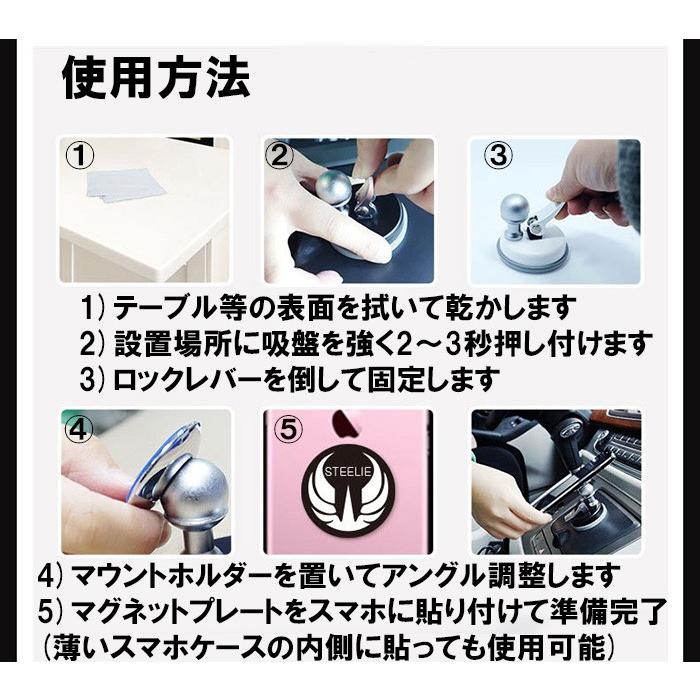 使用方法

①

②

③

1) テーブル等の表面を拭いて乾かします
2) 設置場所に吸盤を強く2～3秒押し付けます
3) ロックレバーを倒して固定します

④

⑤

STEELIE

4) マウントホルダーを置いてアングル調整します
5) マグネットプレートをスマホに貼り付けて準備完了
(薄いスマホケースの内側に貼っても使用可能)