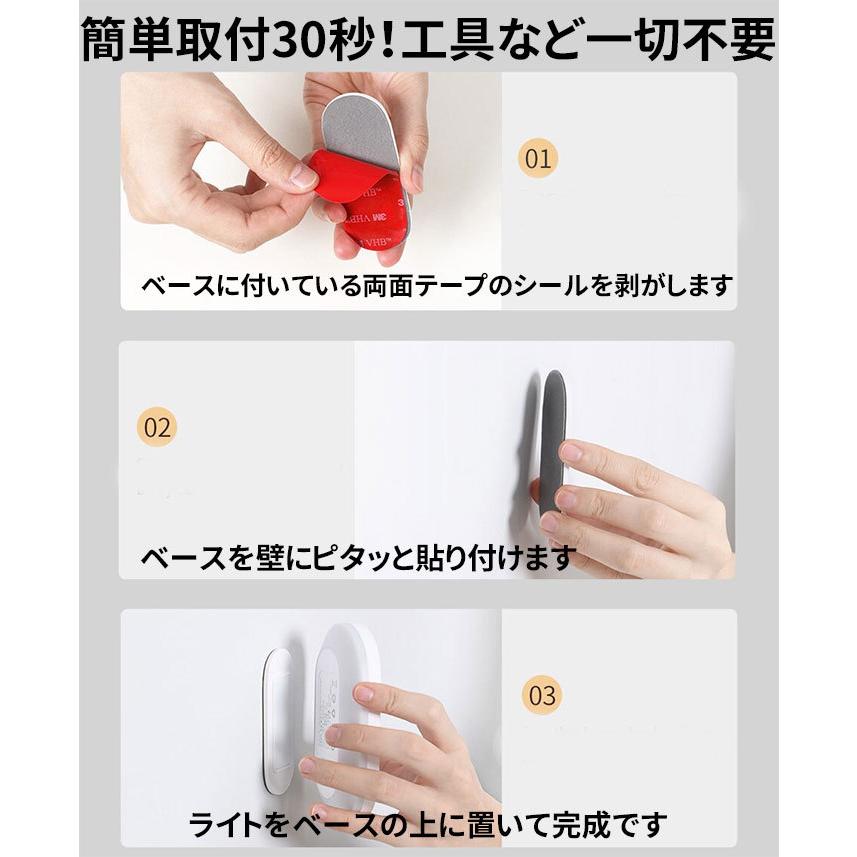 簡単取付30秒！工具など一切不要

01

3M VHB

ベースに付いている両面テープのシールを剥がします

02

ベースを壁にピタッと貼り付けます

03

ライトをベースの上に置いて完成です