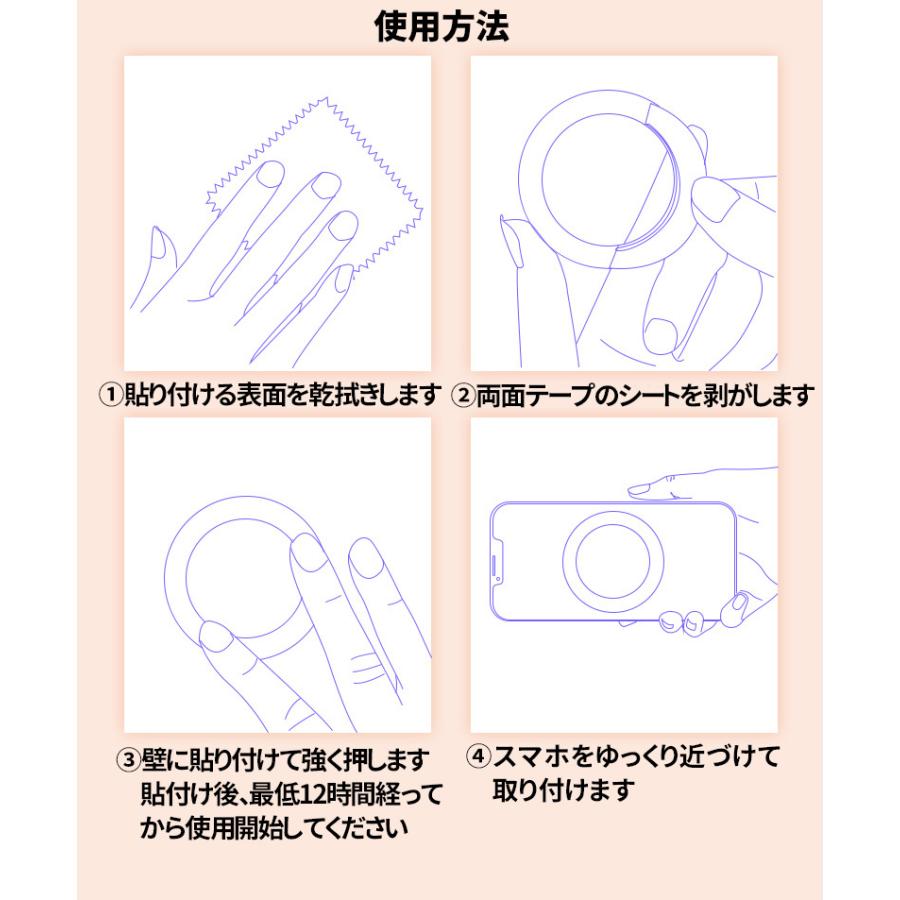 使用方法

①貼り付ける表面を乾拭きします

②両面テープのシートを剥がします

③壁に貼り付けて強く押します
貼付け後、最低12時間経ってから使用開始してください

④スマホをゆっくり近づけて取り付けます