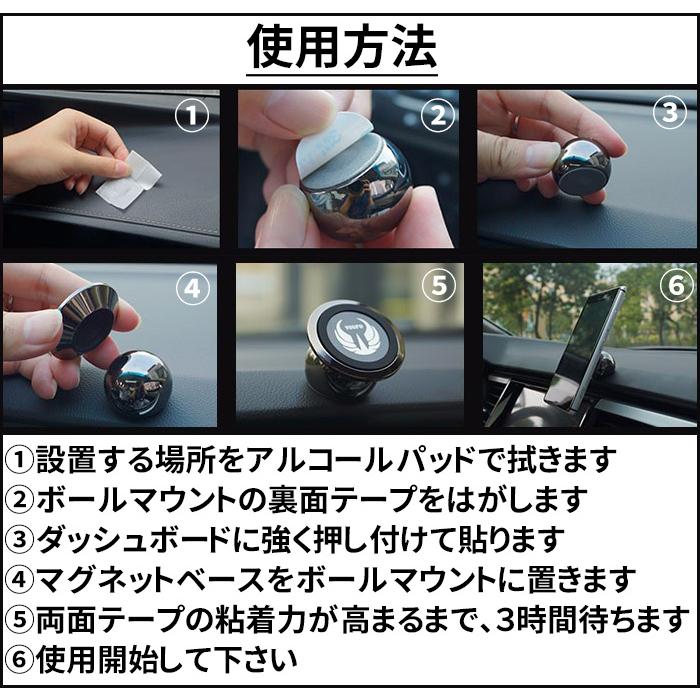 使用方法

①

②

③

④

⑤

⑥

①設置する場所をアルコールパッドで拭きます
②ボールマウントの裏面テープをはがします
③ダッシュボードに強く押し付けて貼ります
④マグネットベースをボールマウントに置きます
⑤両面テープの粘着力が高まるまで、3時間待ちます
⑥使用開始して下さい