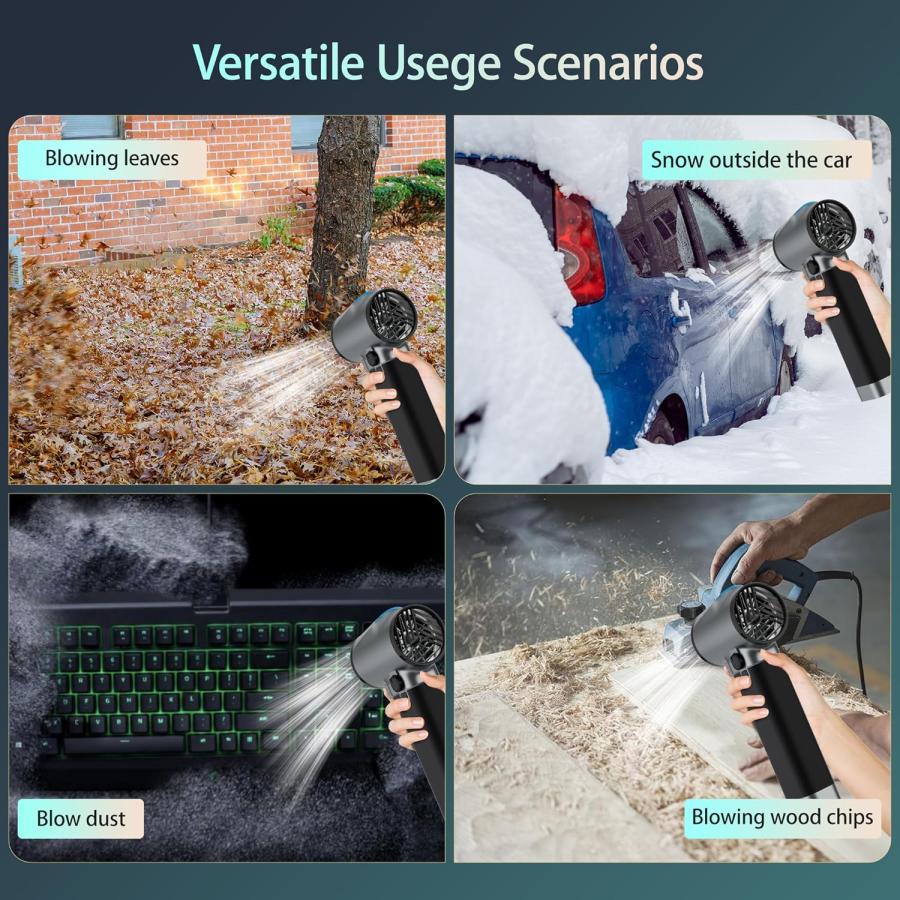 Versatile Usege Scenarios

Blowing leaves

Snow outside the car

Blow dust

Blowing wood chips