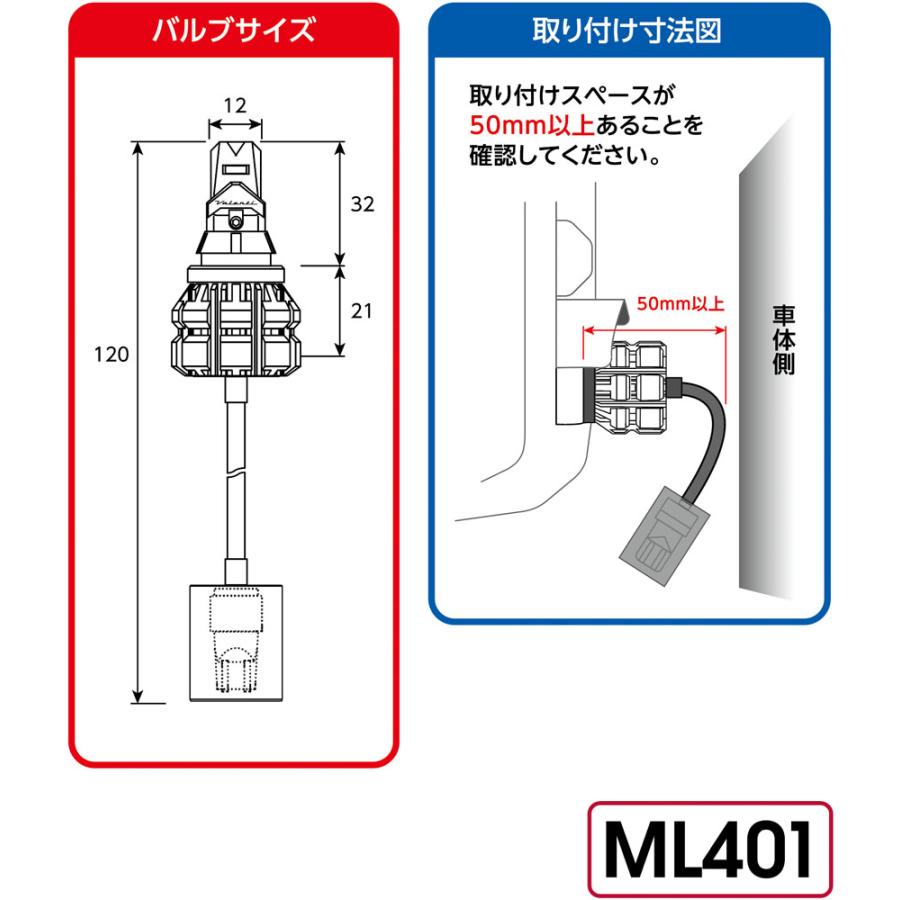 バルブサイズ

12

32

21

120

Valenti

取り付け寸法図

取り付けスペースが50mm以上あることを確認してください。

50mm以上

車体側

ML401