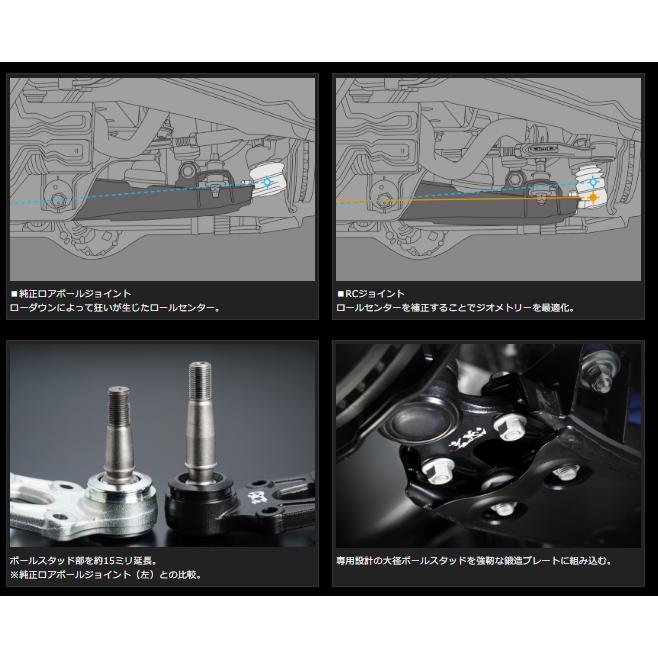 ■純正ロアボールジョイント
ローダウンによって狂いが生じたロールセンター。

■RCジョイント
ロールセンターを補正することでジオメトリーを最適化。

ボールスタッド部を約15ミリ延長。
※純正ロアボールジョイント（左）との比較。

専用設計の大径ボールスタッドを強靭な鍛造プレートに組み込む。