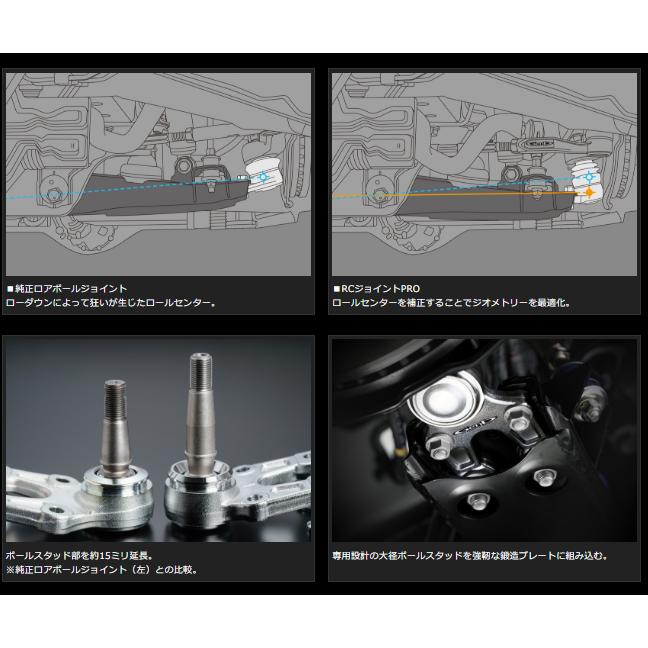 ■純正ロアボールジョイント
ローダウンによって狂いが生じたロールセンター。

■RCジョイントPRO
ロールセンターを補正することでジオメトリーを最適化。

ボールスタッド部を約15ミリ延長。
※純正ロアボールジョイント（左）との比較。

専用設計の大径ボールスタッドを強靭な鍛造プレートに組み込む。