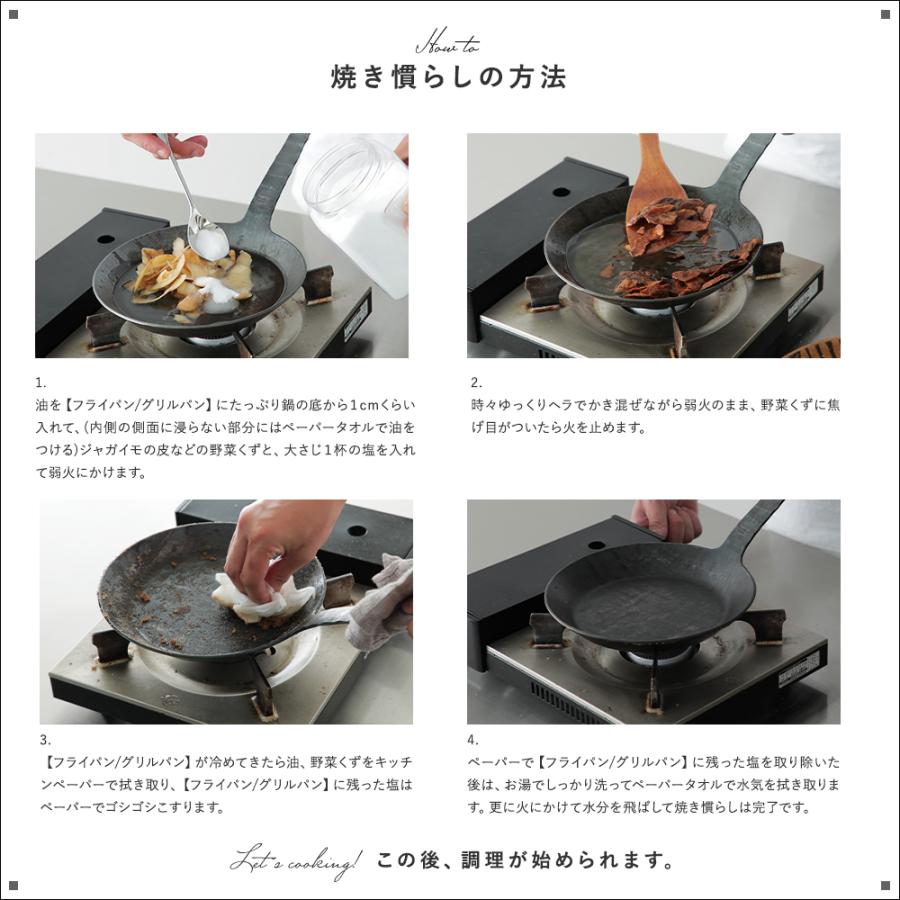 How to
焼き慣らしの方法

1.
油を【フライパン/グリルパン】にたっぷり鍋の底から1cmくらい入れて、(内側の側面に浸らない部分にはペーパータオルで油をつける)ジャガイモの皮などの野菜くずと、大さじ1杯の塩を入れて弱火にかけます。

2.
時々ゆっくりヘラでかき混ぜながら弱火のまま、野菜くずに焦げ目がついたら火を止めます。

3.
【フライパン/グリルパン】が冷めてきたら油、野菜くずをキッチンペーパーで拭き取り、【フライパン/グリルパン】に残った塩はペーパーでゴシゴシこすります。

4.
ペーパーで【フライパン/グリルパン】に残った塩を取り除いた後は、お湯でしっかり洗ってペーパータオルで水気を拭き取ります。更に火にかけて水分を飛ばして焼き慣らしは完了です。

Let's cooking! この後、調理が始められます。