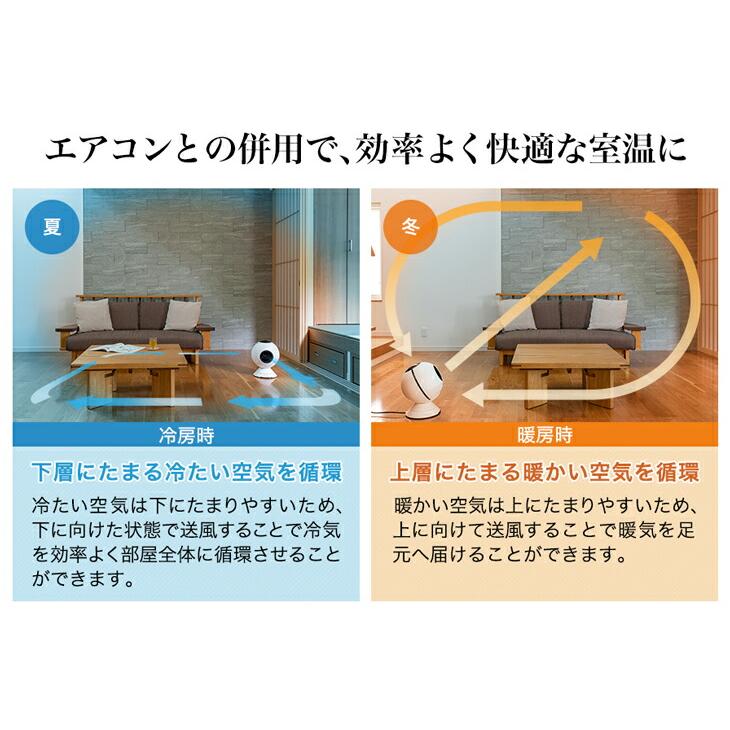 エアコンとの併用で、効率よく快適な室温に

夏

冷房時

下層にたまる冷たい空気を循環

冷たい空気は下にたまりやすいため、下に向けた状態で送風することで冷気を効率よく部屋全体に循環させることができます。

冬

暖房時

上層にたまる暖かい空気を循環

暖かい空気は上にたまりやすいため、上に向けて送風することで暖気を足元へ届けることができます。