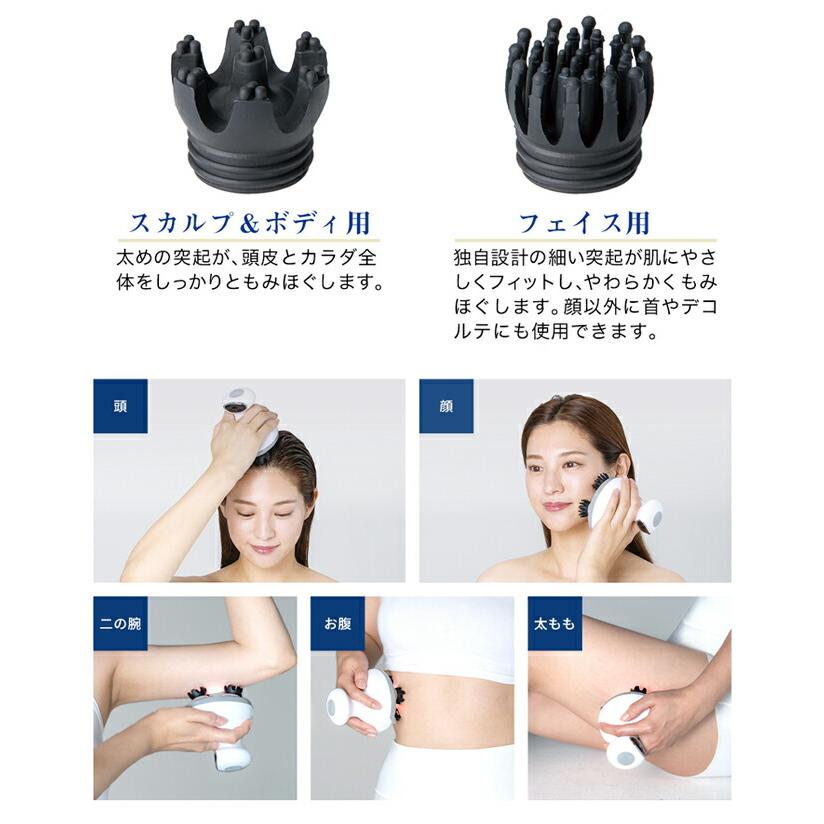 スカルプ&ボディ用

太めの突起が、頭皮とカラダ全体をしっかりともみほぐします。

フェイス用

独自設計の細い突起が肌にやさしくフィットし、やわらかくもみほぐします。顔以外に首やデコルテにも使用できます。

頭

顔

二の腕

お腹

太もも