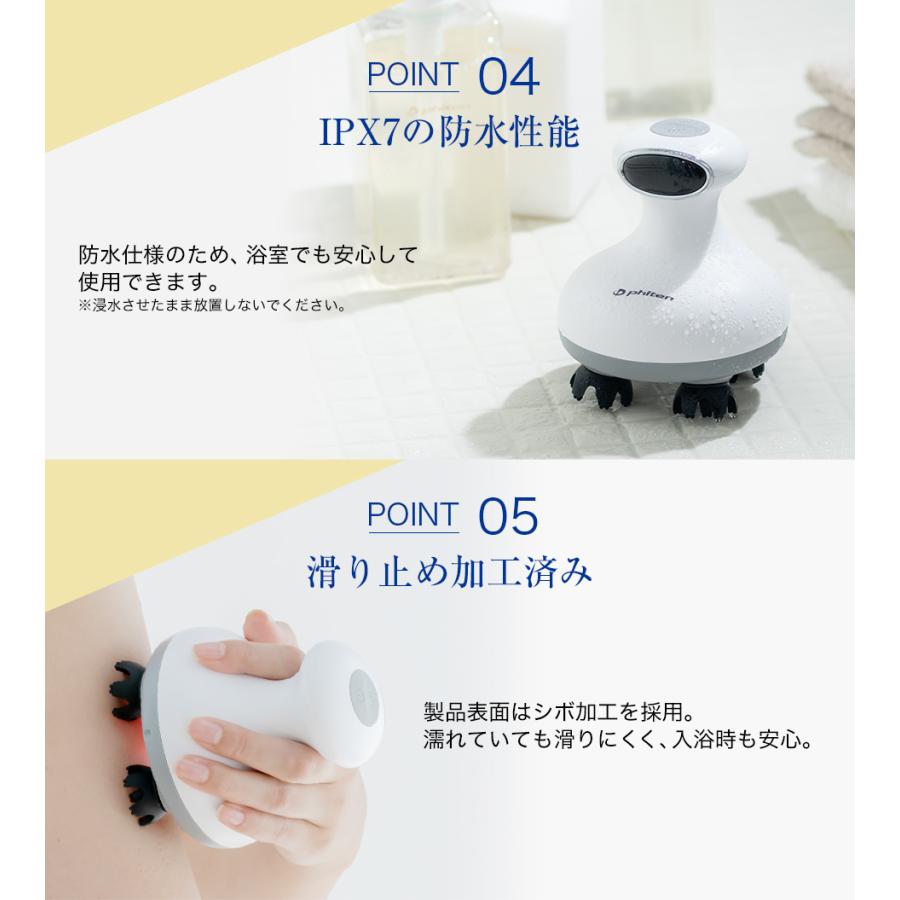 POINT 04
IPX7の防水性能

防水仕様のため、浴室でも安心して使用できます。
※浸水させたまま放置しないでください。

phiten

POINT 05
滑り止め加工済み

製品表面はシボ加工を採用。
濡れていても滑りにくく、入浴時も安心。