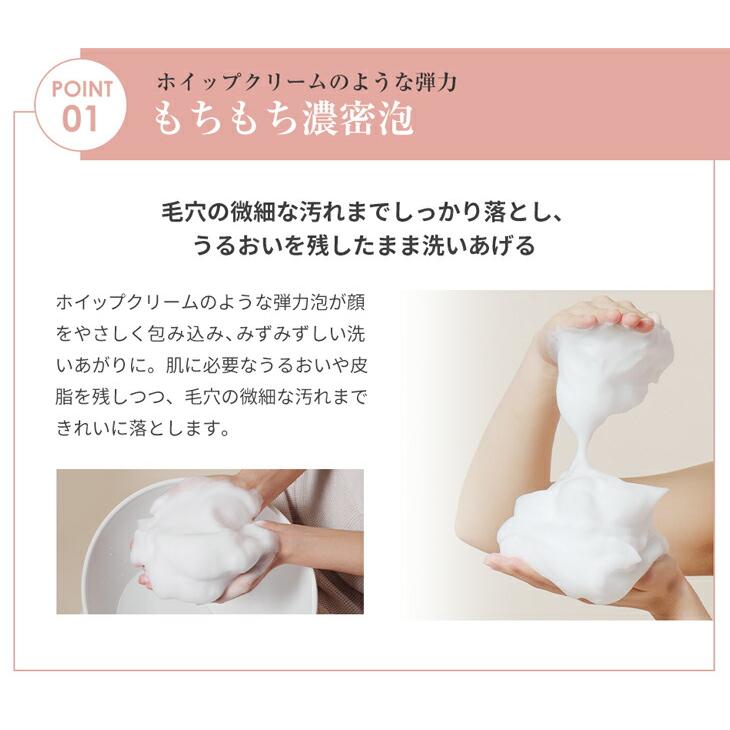 POINT
01

ホイップクリームのような弾力
もちもち濃密泡

毛穴の微細な汚れまでしっかり落とし、
うるおいを残したまま洗いあげる

ホイップクリームのような弾力泡が顔をやさしく包み込み、みずみずしい洗いあがりに。肌に必要なうるおいや皮脂を残しつつ、毛穴の微細な汚れまできれいに落とします。