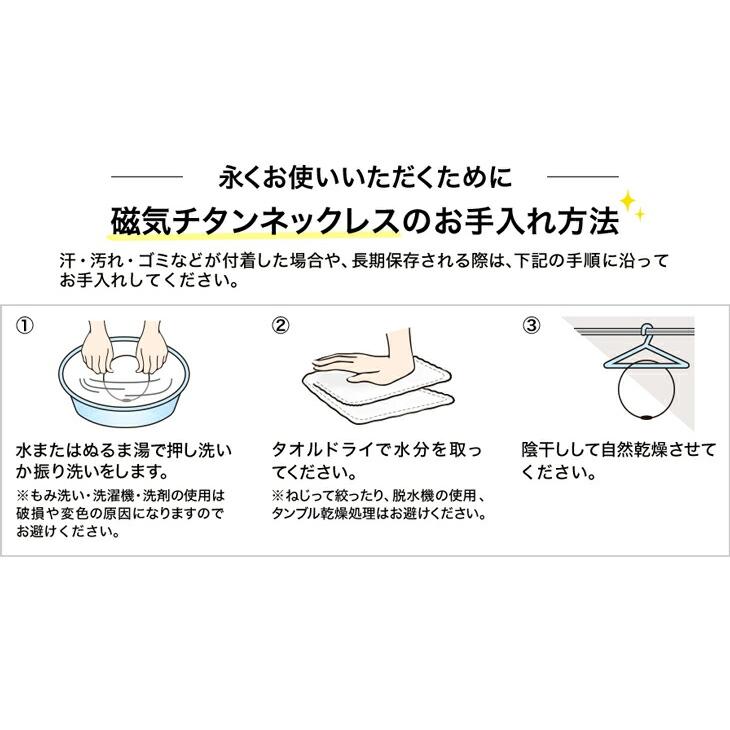 永くお使いいただくために

磁気チタンネックレスのお手入れ方法

汗・汚れ・ゴミなどが付着した場合や、長期保存される際は、下記の手順に沿ってお手入れしてください。

①

水またはぬるま湯で押し洗いか振り洗いをします。

※もみ洗い・洗濯機・洗剤の使用は破損や変色の原因になりますのでお避けください。

②

タオルドライで水分を取ってください。

※ねじって絞ったり、脱水機の使用、タンブル乾燥処理はお避けください。

③

陰干しして自然乾燥させてください。