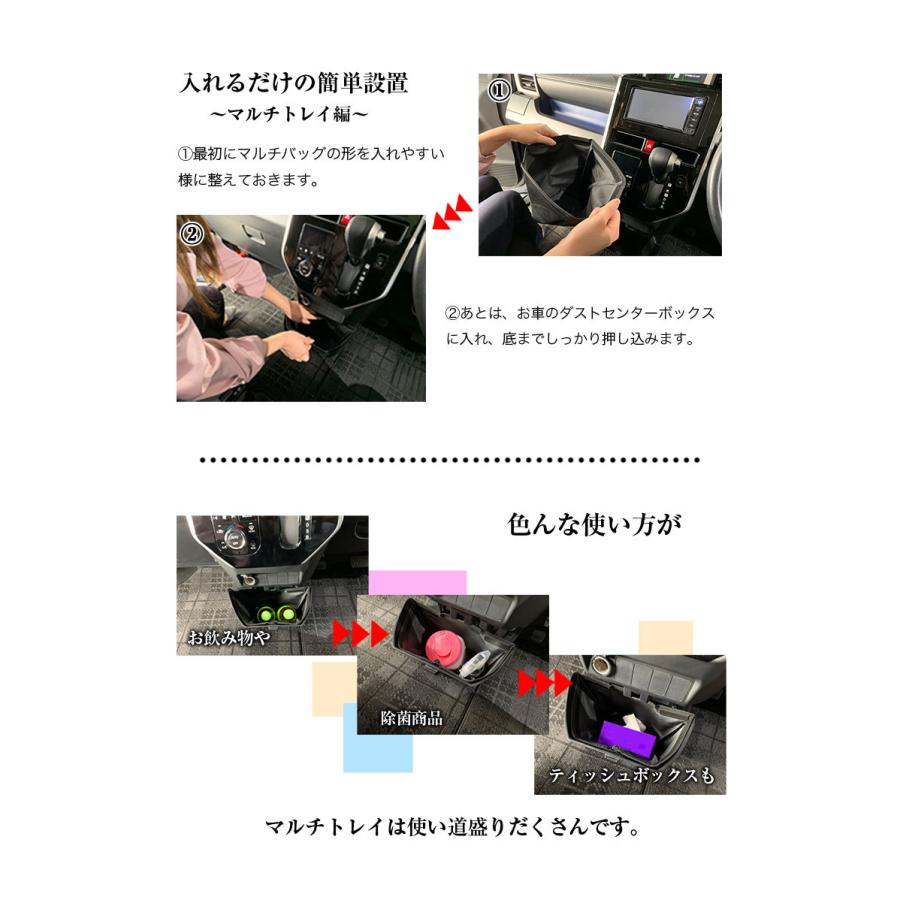 入れるだけの簡単設置
～マルチトレイ編～

①最初にマルチバッグの形を入れやすい様に整えておきます。

①

②

②あとは、お車のダストセンターボックスに入れ、底までしっかり押し込みます。

色んな使い方が

お飲み物や

除菌商品

ティッシュボックスも

マルチトレイは使い道盛りだくさんです。